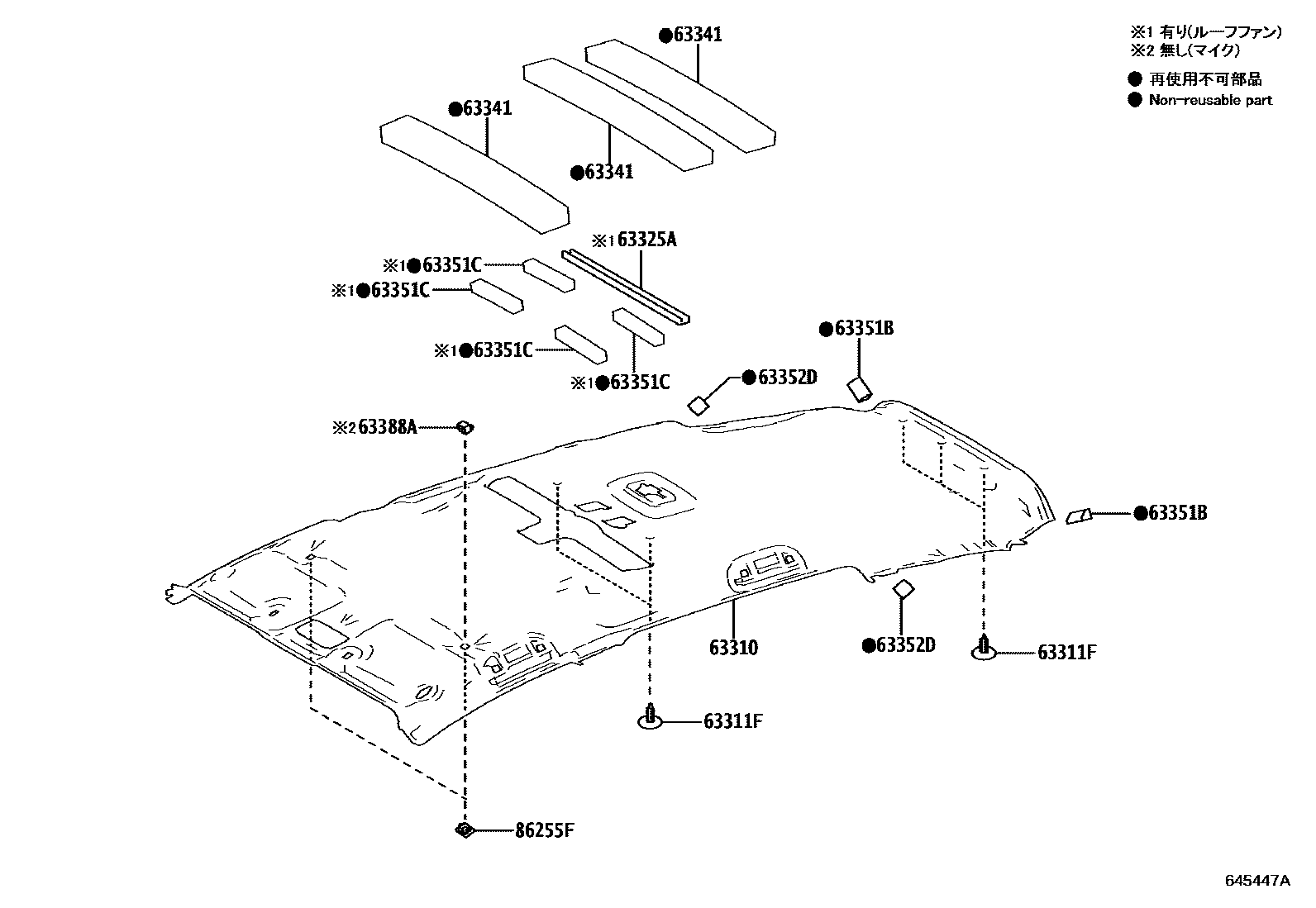 ※1 有り(ルーフファン)
※2 無し(マイク)

● 再使用不可部品
● Non-reusable part

●63341
●63341
●63341
※1 63325A
※1●63351C
※1●63351C
※1●63351C
※1●63351C
●63351B
●63352D
※2 63388A
●63351B
63310
●63352D
63311F
63311F
86255F

645447A