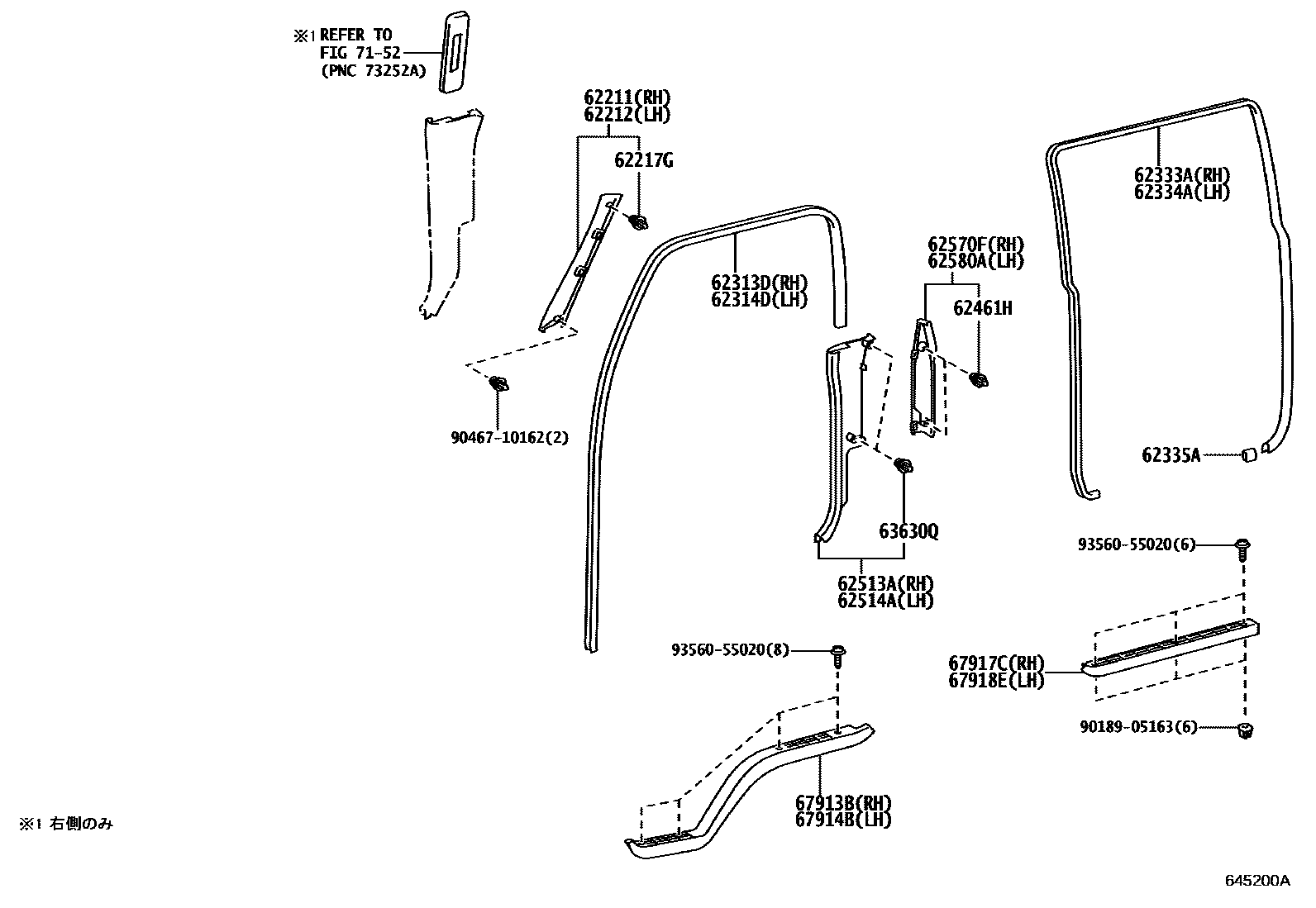 ※1 REFER TO FIG 71-52 (PNC 73252A)

62211(RH)
62212(LH)

62217G

90467-10162(2)

62313D(RH)
62314D(LH)

62570F(RH)
62580A(LH)

62461H

63630Q

62513A(RH)
62514A(LH)

62333A(RH)
62334A(LH)

62335A

93560-55020(6)

67917C(RH)
67918E(LH)

90189-05163(6)

93560-55020(8)

67913B(RH)
67914B(LH)

※1 右側のみ

645200A