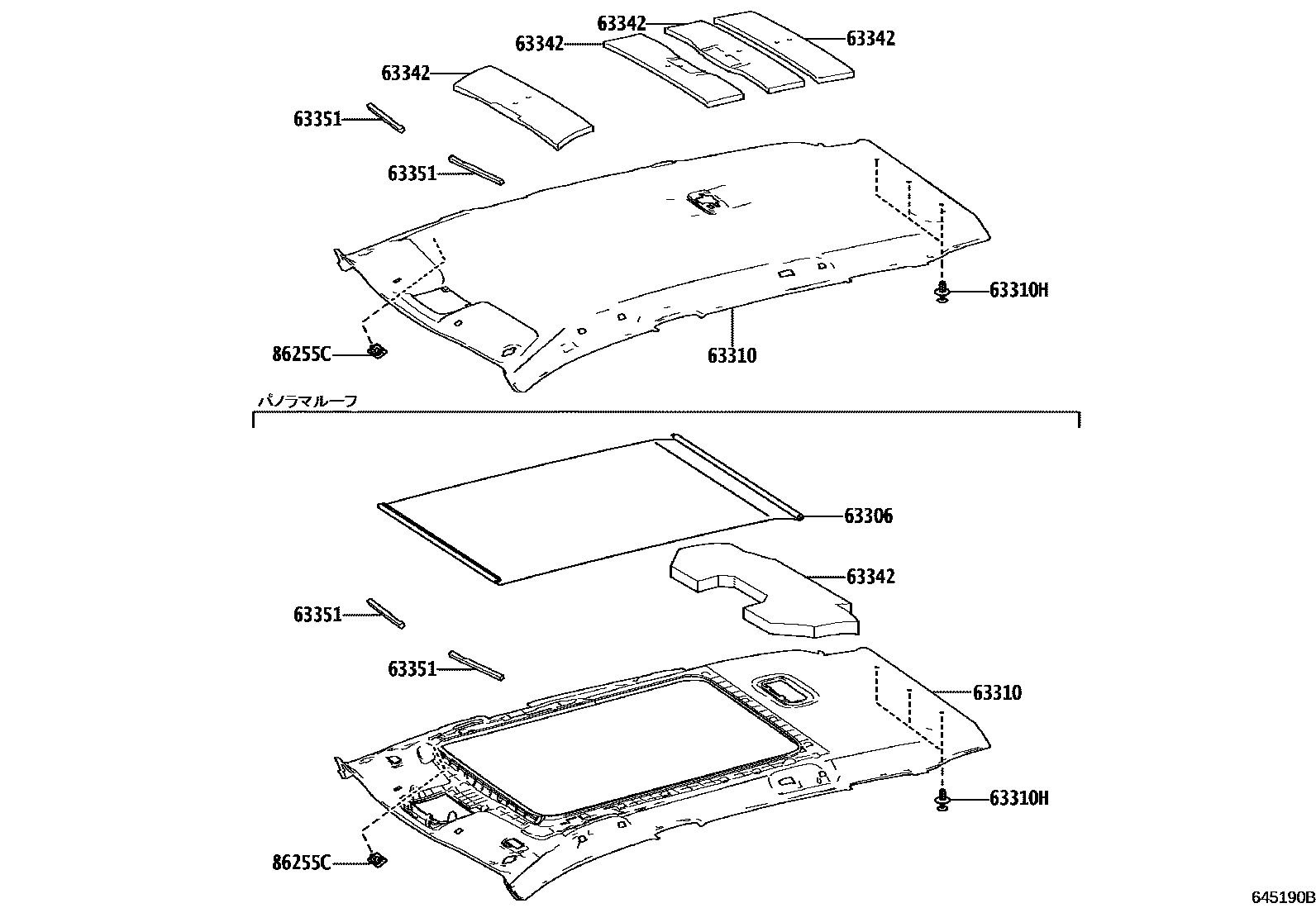 63342
63342
63342
63342
63351
63351
63310H
86255C
63310
パノラマルーフ
63306
63342
63351
63351
63310
63310H
86255C
645190B