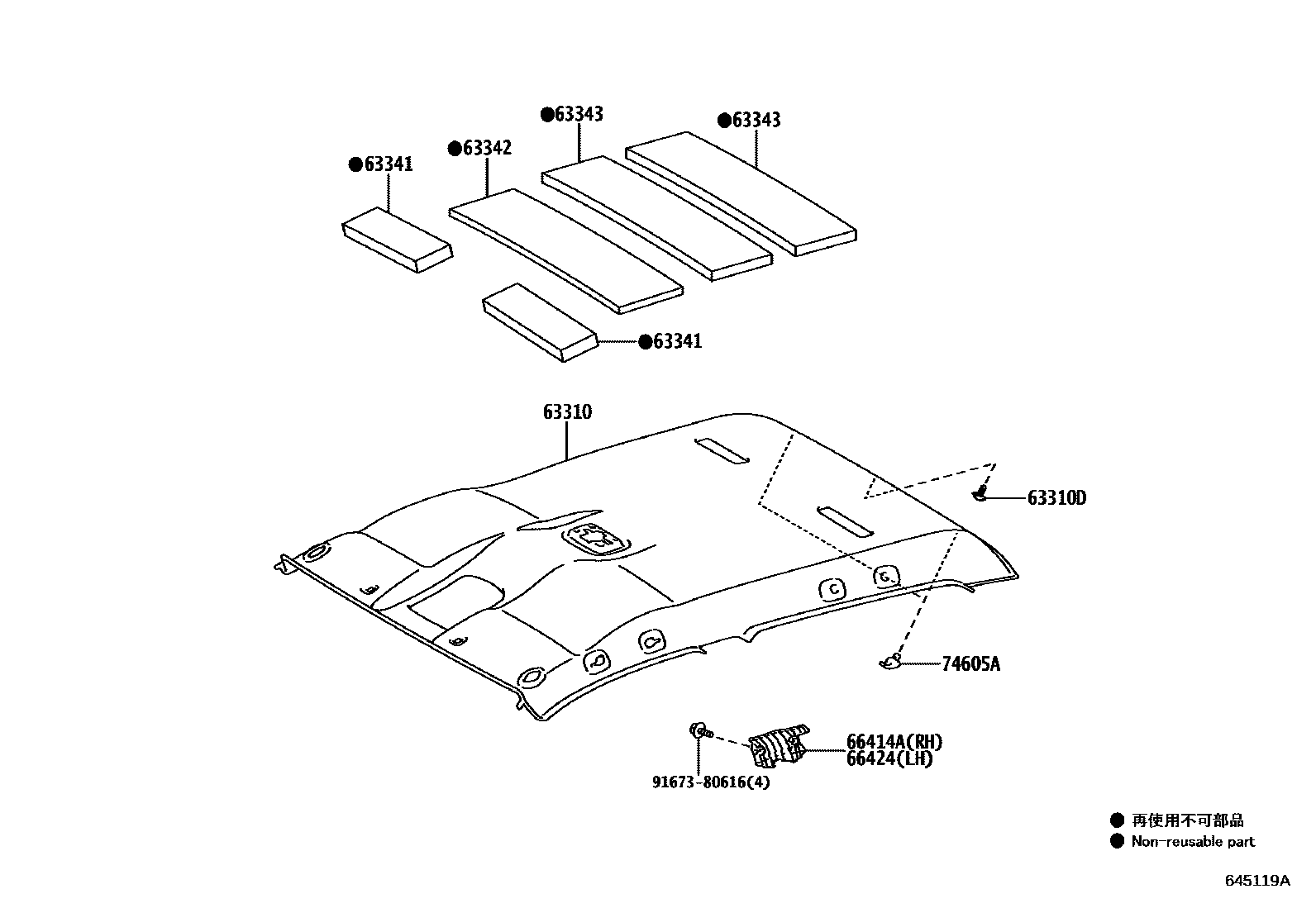 ●63343
●63343
●63342
●63341
●63341
63310
63310D
74605A
66414A(RH)
66424(LH)
91673-80616(4)
● 再使用不可部品
● Non-reusable part
645119A