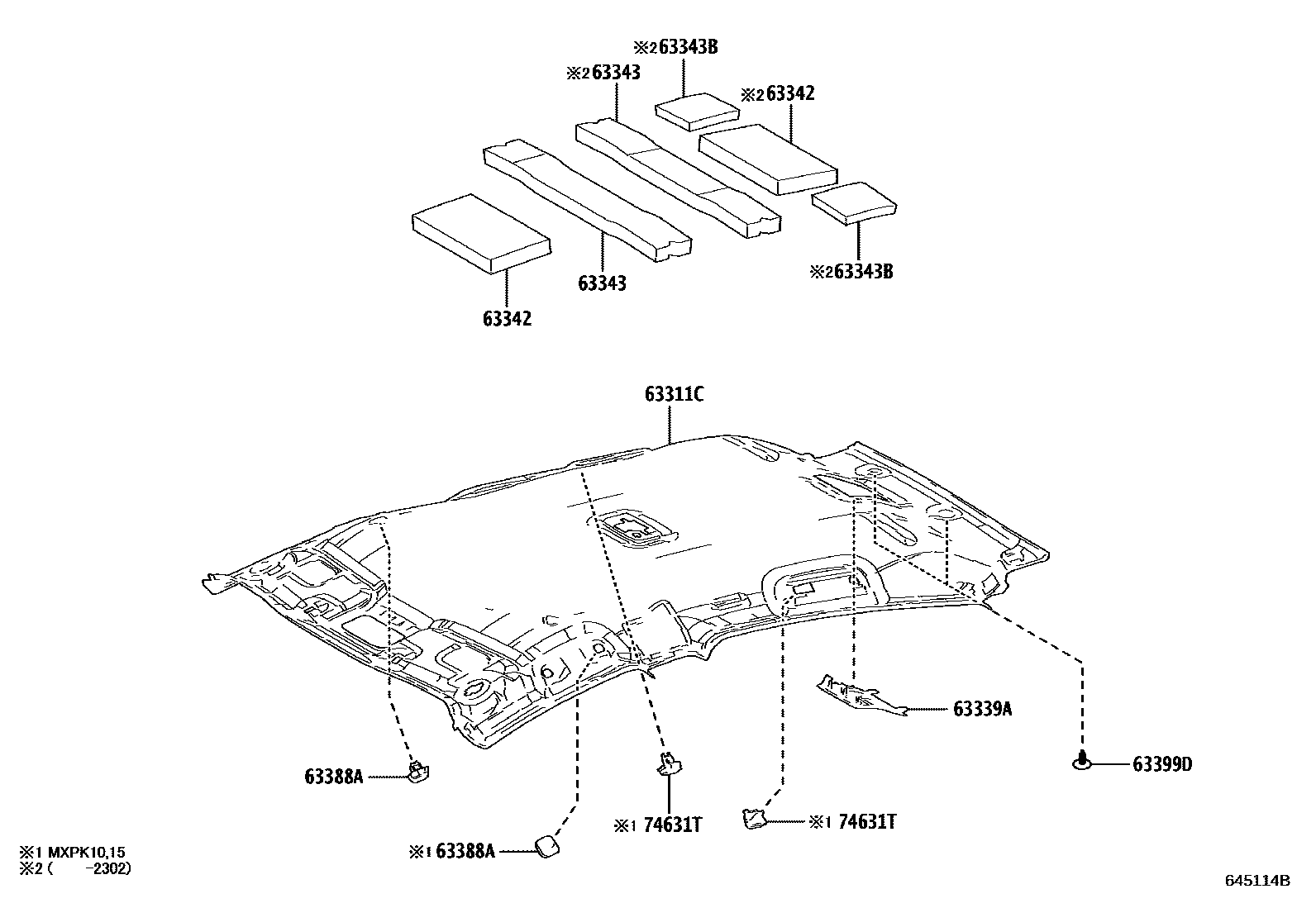 ※2 63343B
※2 63343
※2 63342
63343
※2 63343B
63342

63311C

63339A
63399D
63388A
※1 74631T
※1 74631T
※1 63388A

※1 MXPK10,15
※2 (　　-2302)

645114B