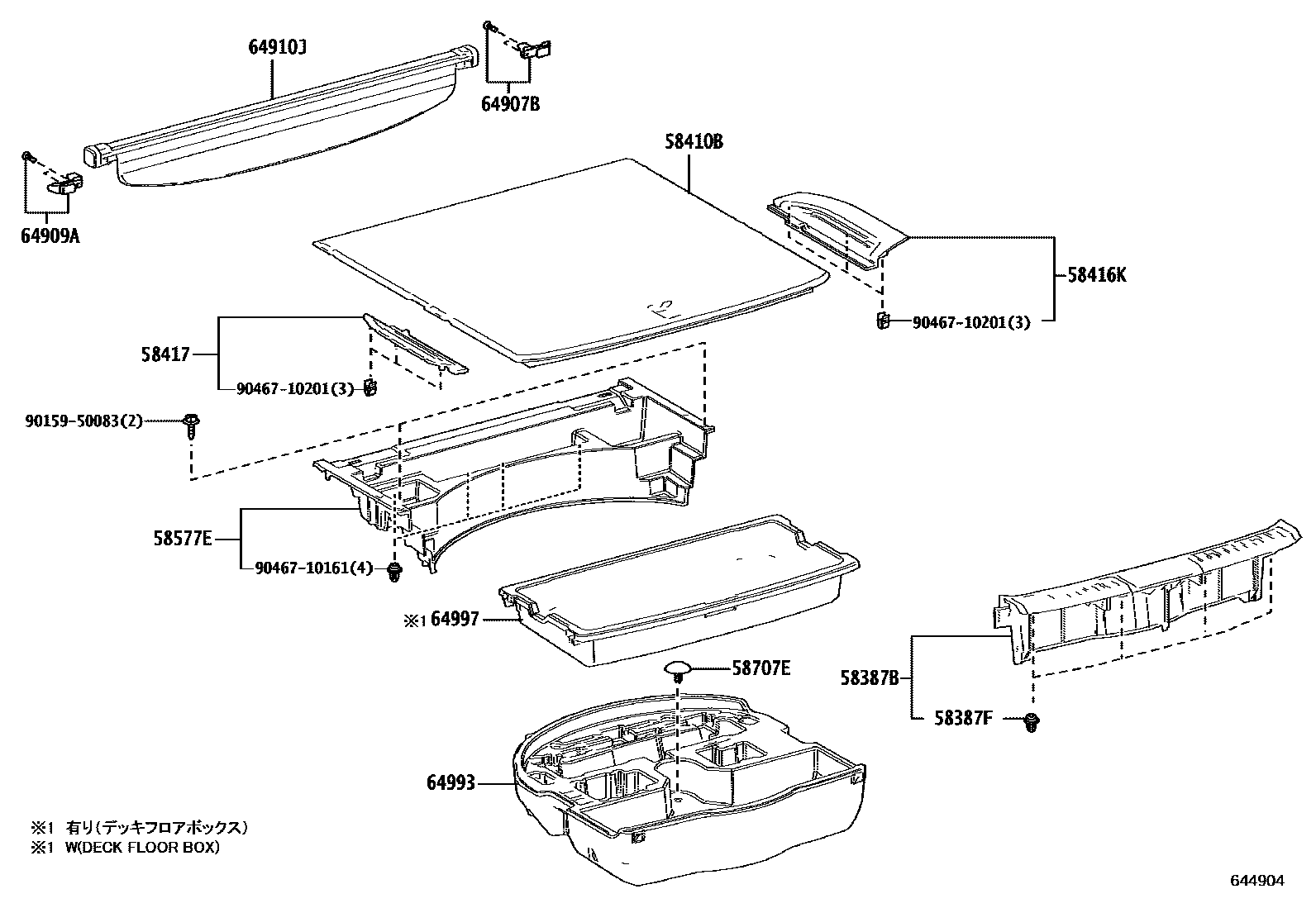 64910J

64907B

64909A

58410B

58416K

90467-10201(3)

58417

90467-10201(3)

90159-50083(2)

58577E

90467-10161(4)

※1 64997

58707E

58387B

58387F

64993

※1 有り(デッキフロアボックス)
※1 W(DECK FLOOR BOX)

644904