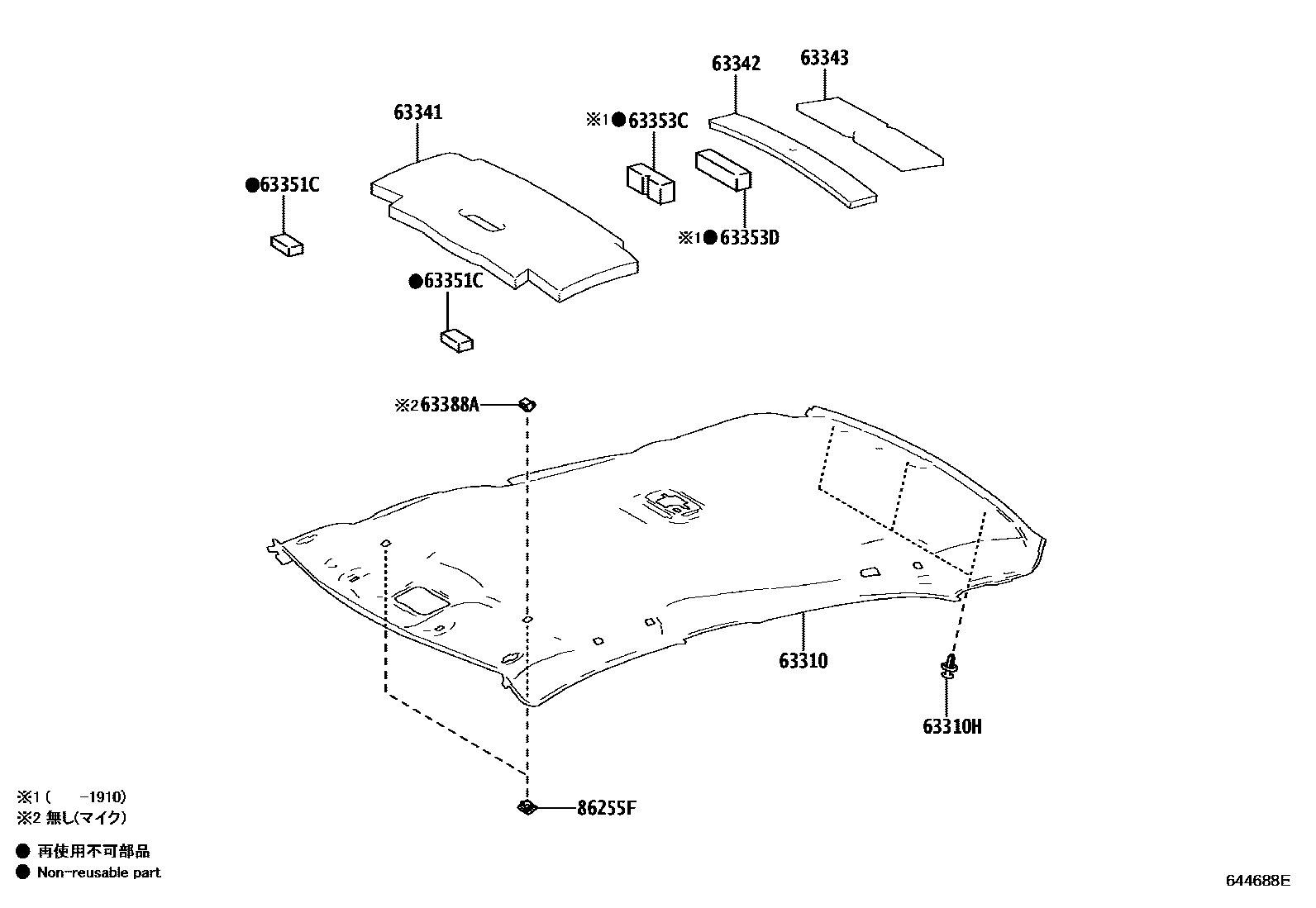 63342
63343
63341
※1●63353C
●63351C
※1●63353D
●63351C
※2 63388A
63310
63310H
86255F

※1 (  -1910)
※2 無し(マイク)

● 再使用不可部品
● Non-reusable part

644688E