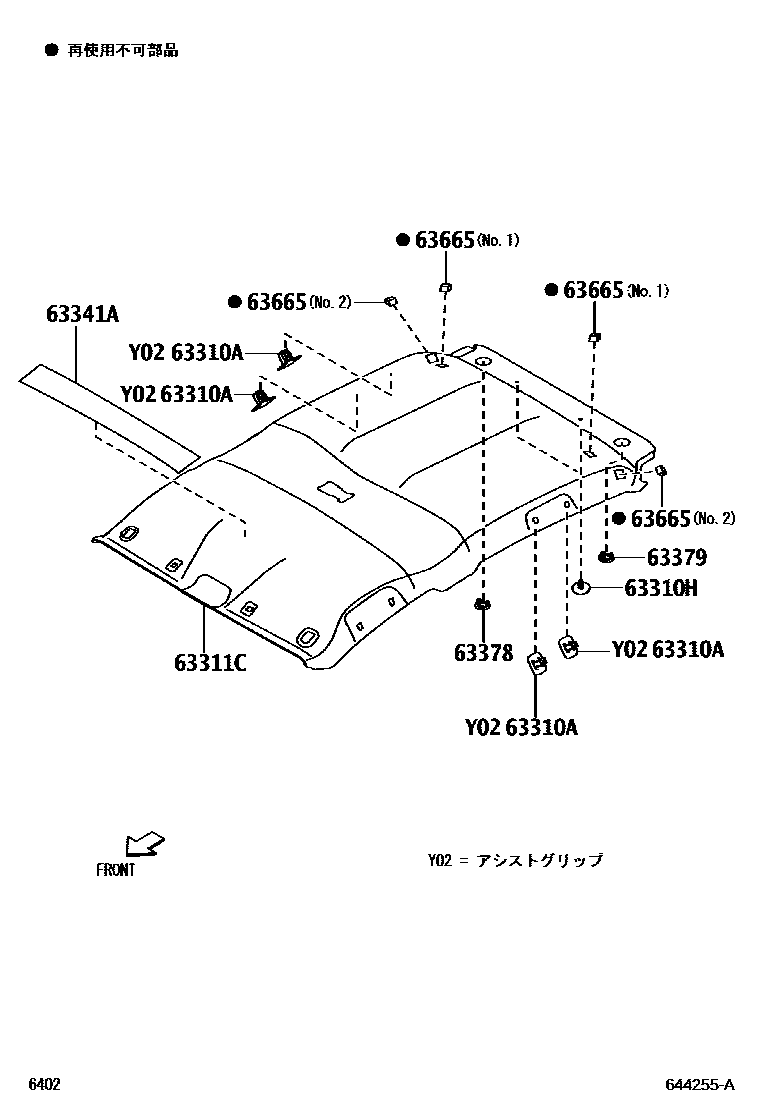 ● 再使用不可部品

● 63665 (No. 1)

● 63665 (No. 2)

● 63665 (No. 1)

63341A

Y02 63310A

Y02 63310A

● 63665 (No. 2)

63379

63310H

63311C

63378

Y02 63310A

Y02 63310A

FRONT

Y02 = アシストグリップ

6402

644255-A