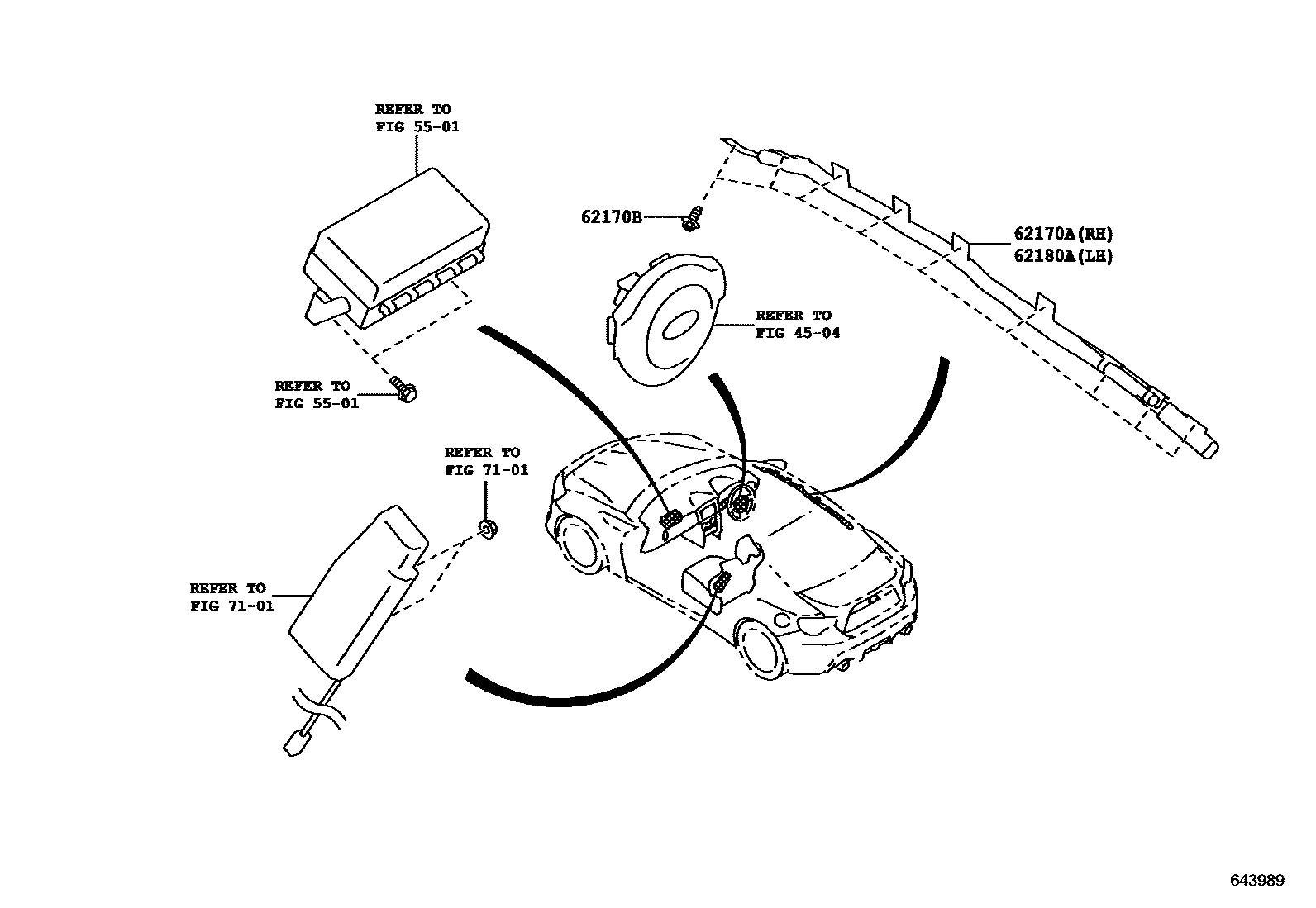 REFER TO
FIG 55-01

62170B

62170A(RH)
62180A(LH)

REFER TO
FIG 45-04

REFER TO
FIG 55-01

REFER TO
FIG 71-01

REFER TO
FIG 71-01

643989