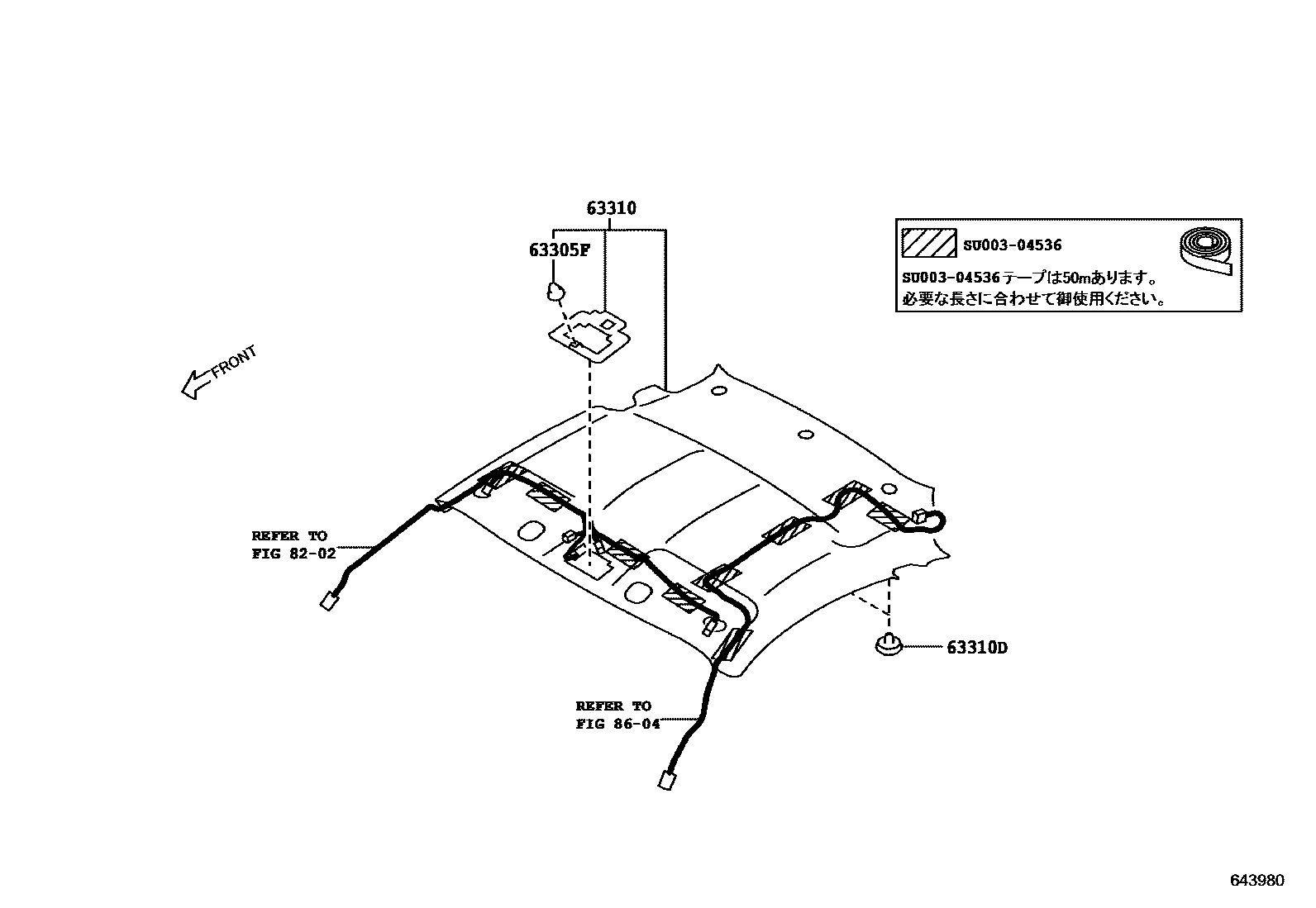 63310

63305F

SU003-04536

SU003-04536テープは50mあります。
必要な長さに合わせて御使用ください。

FRONT

REFER TO
FIG 82-02

63310D

REFER TO
FIG 86-04

643980