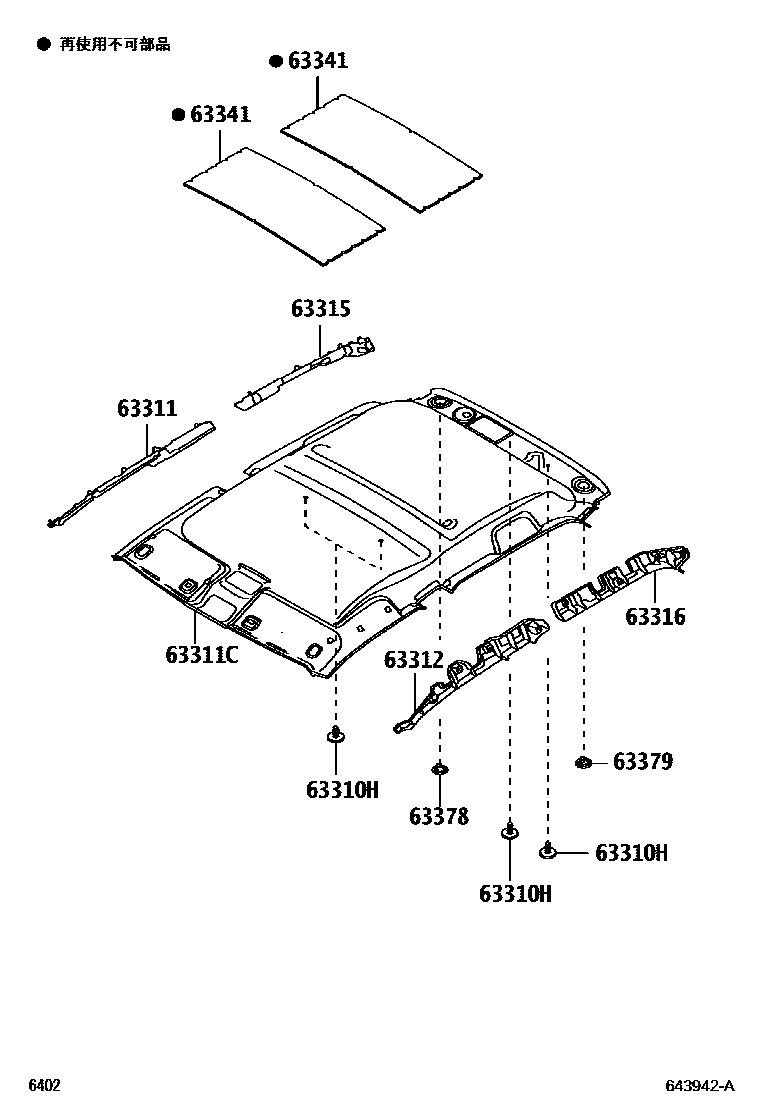 ● 再使用不可部品

● 63341

● 63341

63315

63311

63316

63311C

63312

63379

63310H

63378

63310H

63310H

6402

643942-A