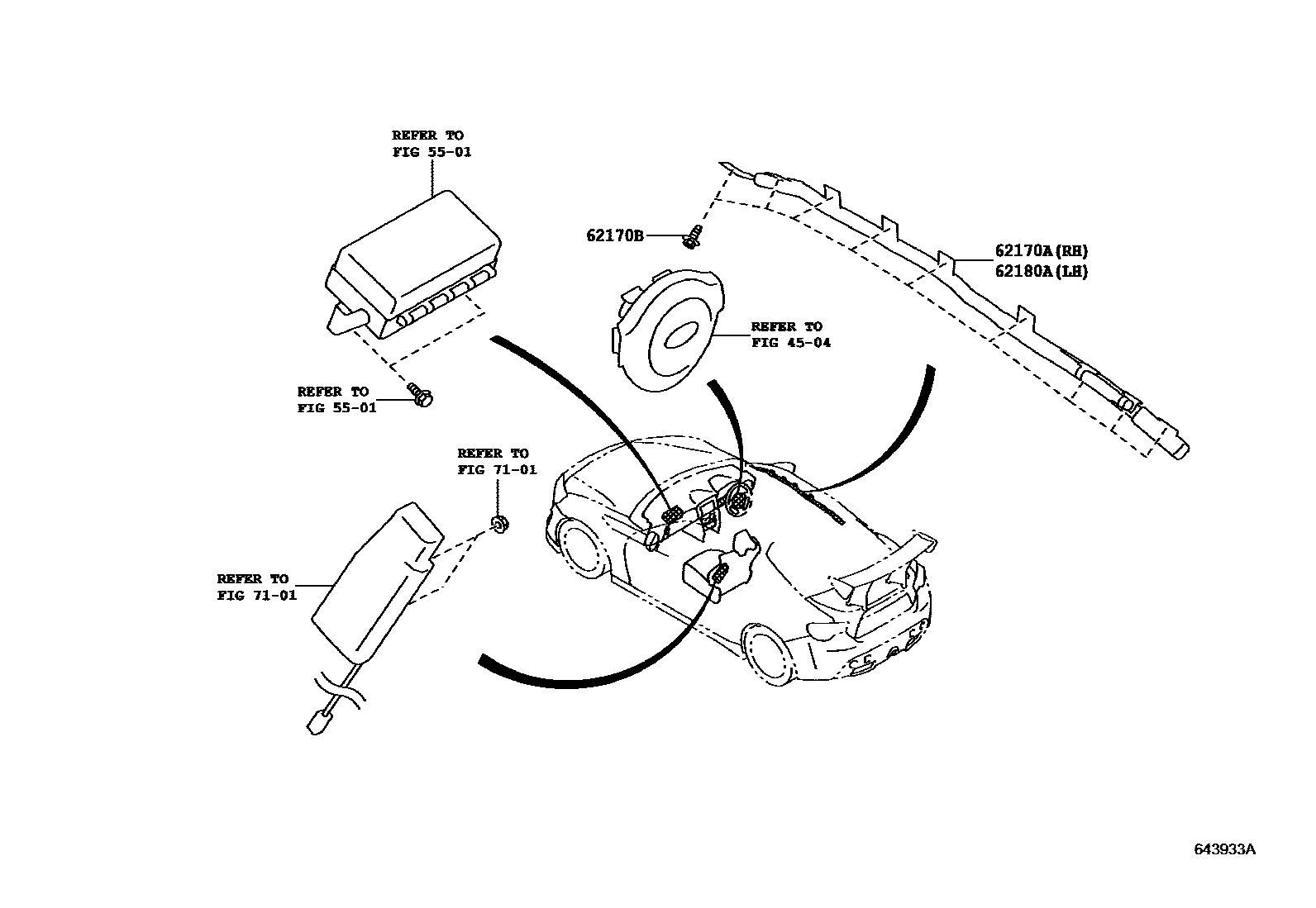 REFER TO
FIG 55-01

62170B

62170A(RH)
62180A(LH)

REFER TO
FIG 45-04

REFER TO
FIG 55-01

REFER TO
FIG 71-01

REFER TO
FIG 71-01

643933A