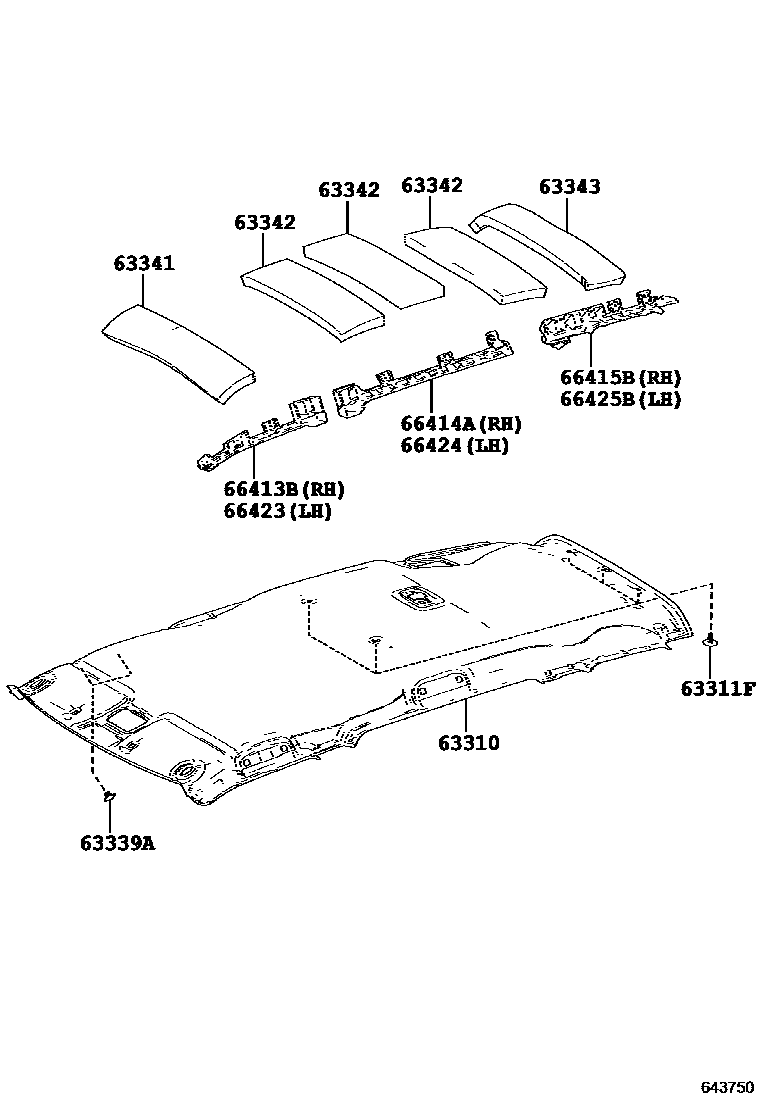 63342
63342
63343
63342
63341
66415B(RH)
66425B(LH)
66414A(RH)
66424(LH)
66413B(RH)
66423(LH)
63311F
63310
63339A
643750