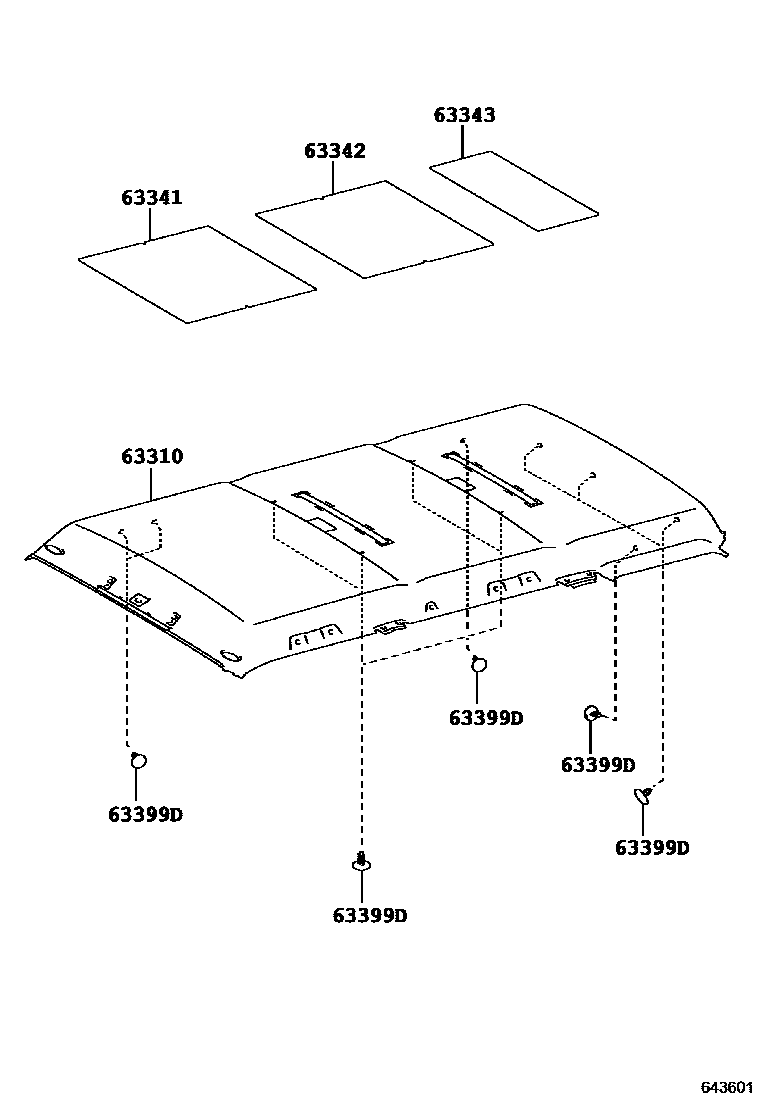 63343

63342

63341

63310

63399D

63399D

63399D

63399D

63399D

643601