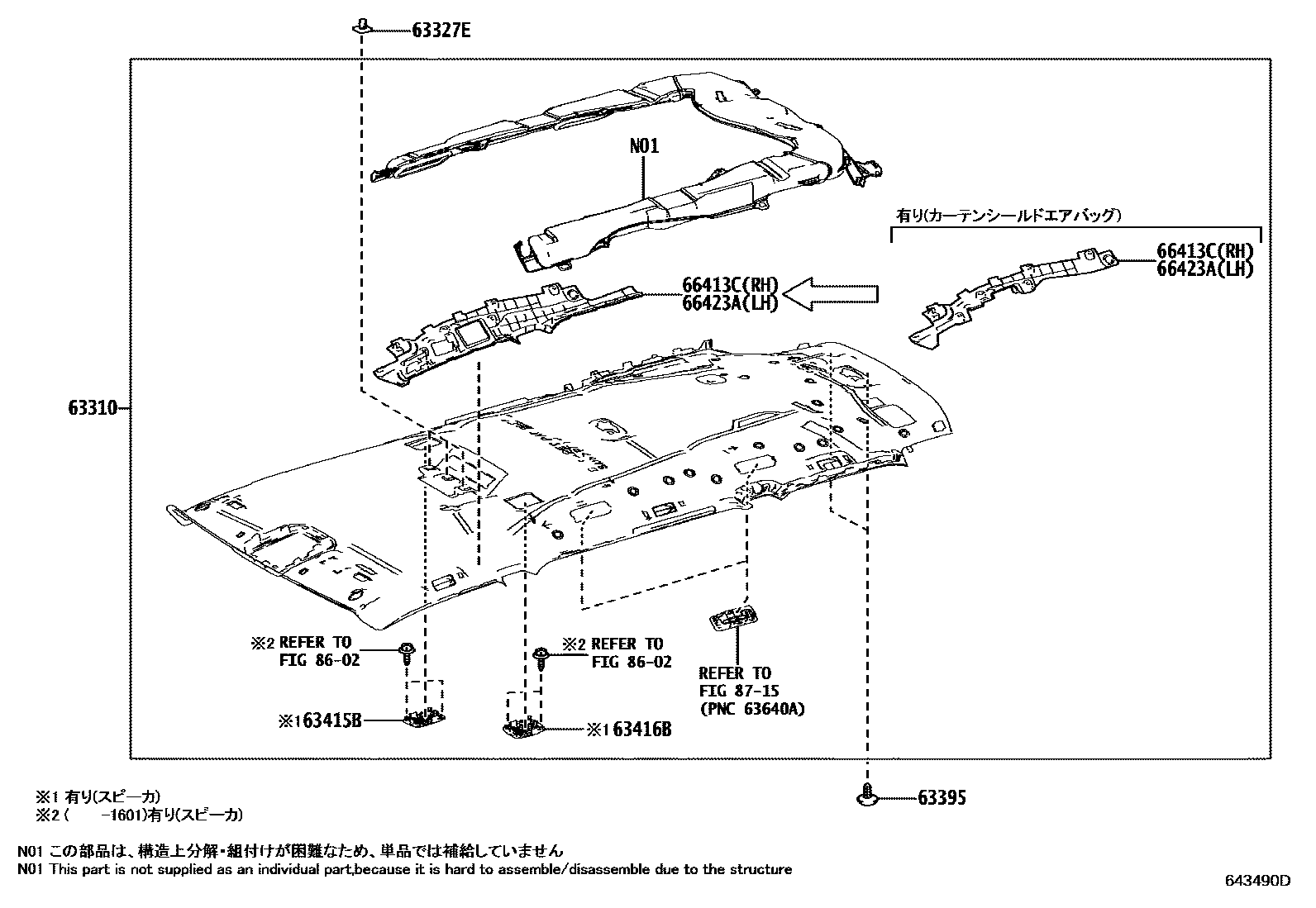 63327E

N01

有り(カーテンシールドエアバッグ)

66413C(RH)
66423A(LH)

66413C(RH)
66423A(LH)

63310

※2 REFER TO
FIG 86-02

※2 REFER TO
FIG 86-02

REFER TO
FIG 87-15
(PNC 63640A)

※1 63415B

※1 63416B

63395

※1 有り(スピーカ)
※2 (　　-1601)有り(スピーカ)

N01 この部品は、構造上分解・組付けが困難なため、単品では補給していません
N01 This part is not supplied as an individual part,because it is hard to assemble/disassemble due to the structure

643490D