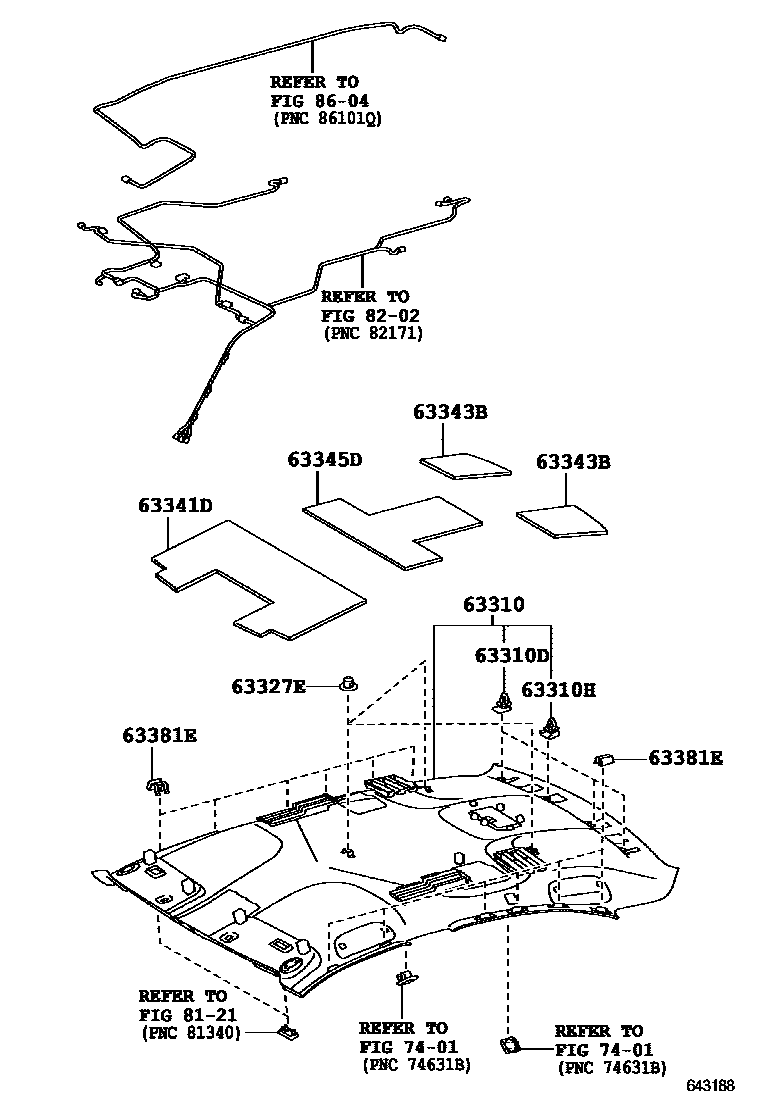 REFER TO
FIG 86-04
(PNC 86101Q)

REFER TO
FIG 82-02
(PNC 82171)

63343B

63345D

63343B

63341D

63310

63310D

63327E

63310H

63381E

63381E

REFER TO
FIG 81-21
(PNC 81340)

REFER TO
FIG 74-01
(PNC 74631B)

REFER TO
FIG 74-01
(PNC 74631B)

643188