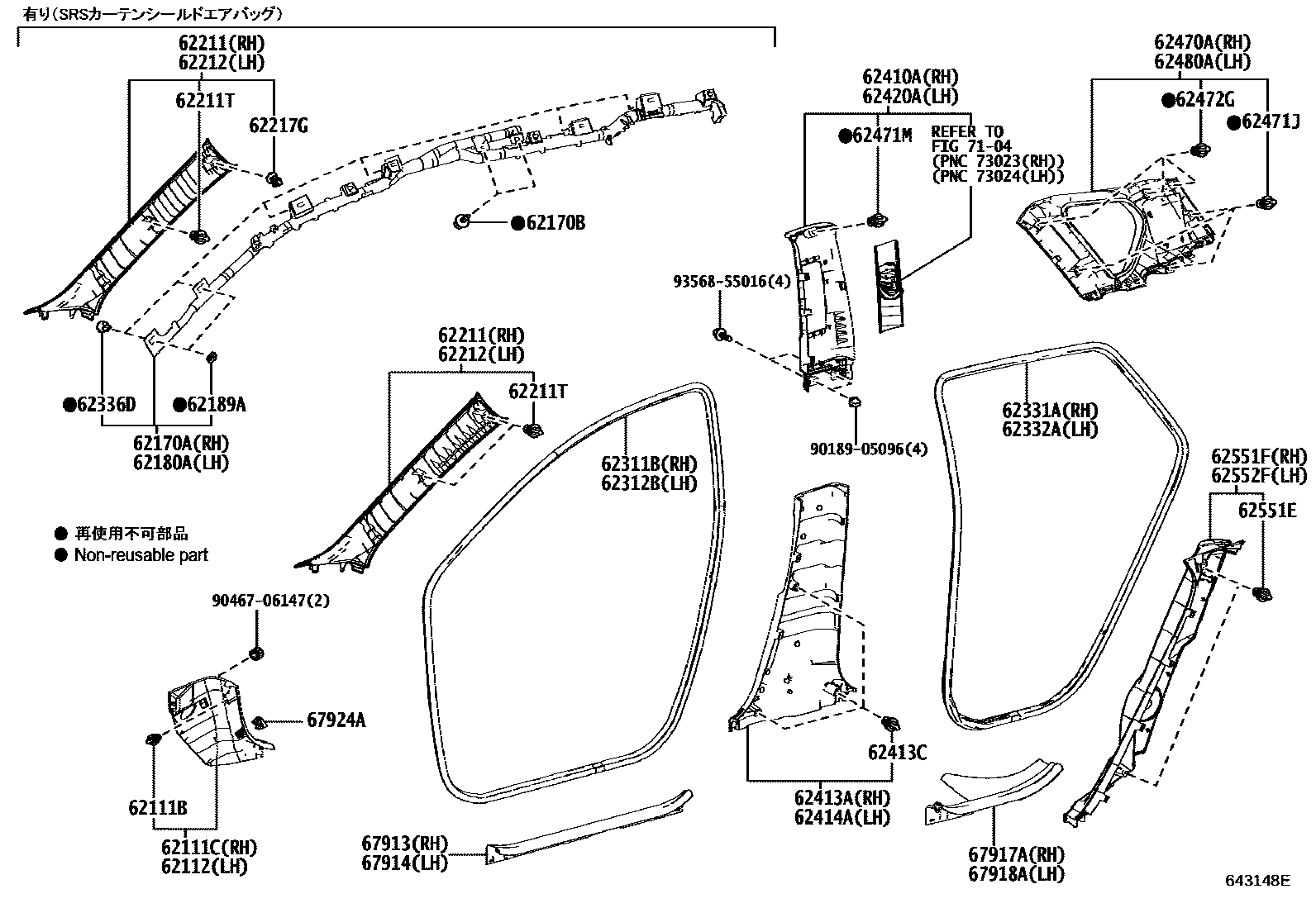 有り(SRSカーテンシールドエアバッグ)

62211(RH)
62212(LH)

62211T

62217G

●62170B

●62336D

●62189A

62170A(RH)
62180A(LH)

62211(RH)
62212(LH)

62211T

● 再使用不可部品
● Non-reusable part

90467-06147(2)

67924A

62111B

62111C(RH)
62112(LH)

62311B(RH)
62312B(LH)

67913(RH)
67914(LH)

62410A(RH)
62420A(LH)

●62471M

REFER TO
FIG 71-04
(PNC 73023(RH))
(PNC 73024(LH))

93568-55016(4)

90189-05096(4)

62413C

62413A(RH)
62414A(LH)

62470A(RH)
62480A(LH)

●62472G

●62471J

62331A(RH)
62332A(LH)

62551F(RH)
62552F(LH)

62551E

67917A(RH)
67918A(LH)

643148E