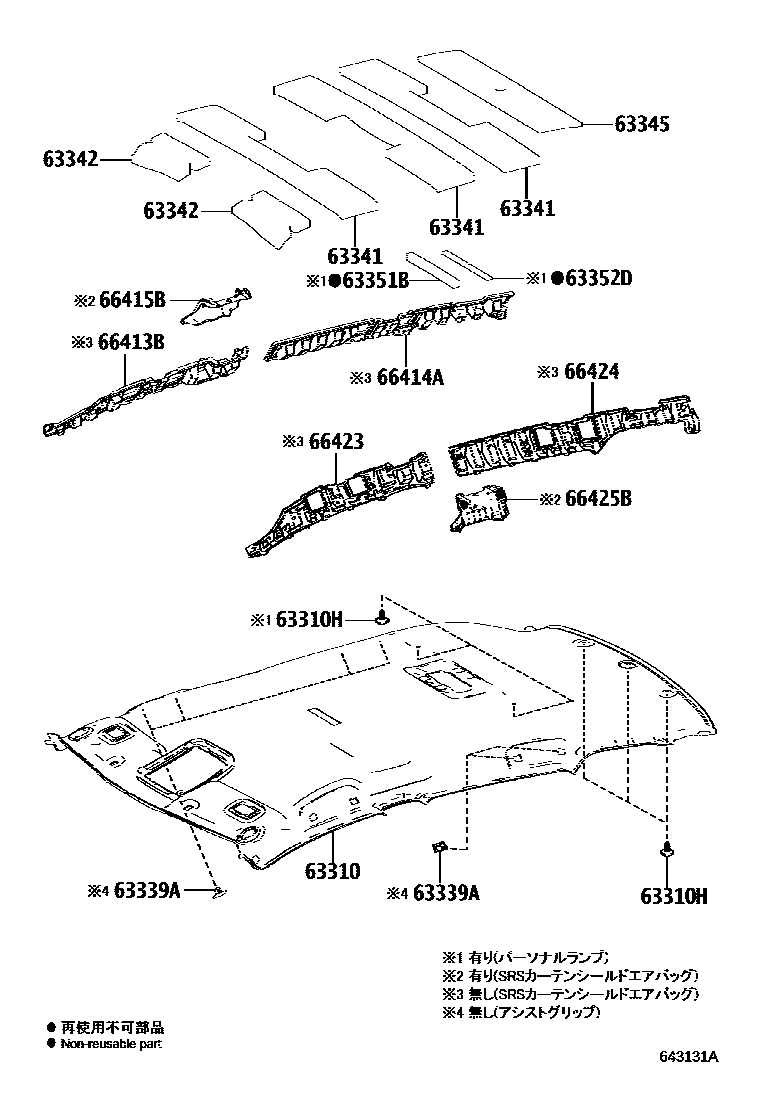 63345
63342
63341
63342
63341
63341
※1 ●63351B
※1 ●63352D
※2 66415B
※3 66413B
※3 66414A
※3 66424
※3 66423
※2 66425B
※1 63310H
63310
※4 63339A
※4 63339A
63310H

※1 有り(パーソナルランプ)
※2 有り(SRSカーテンシールドエアバッグ)
※3 無し(SRSカーテンシールドエアバッグ)
※4 無し(アシストグリップ)

● 再使用不可部品
● Non-reusable part

643131A