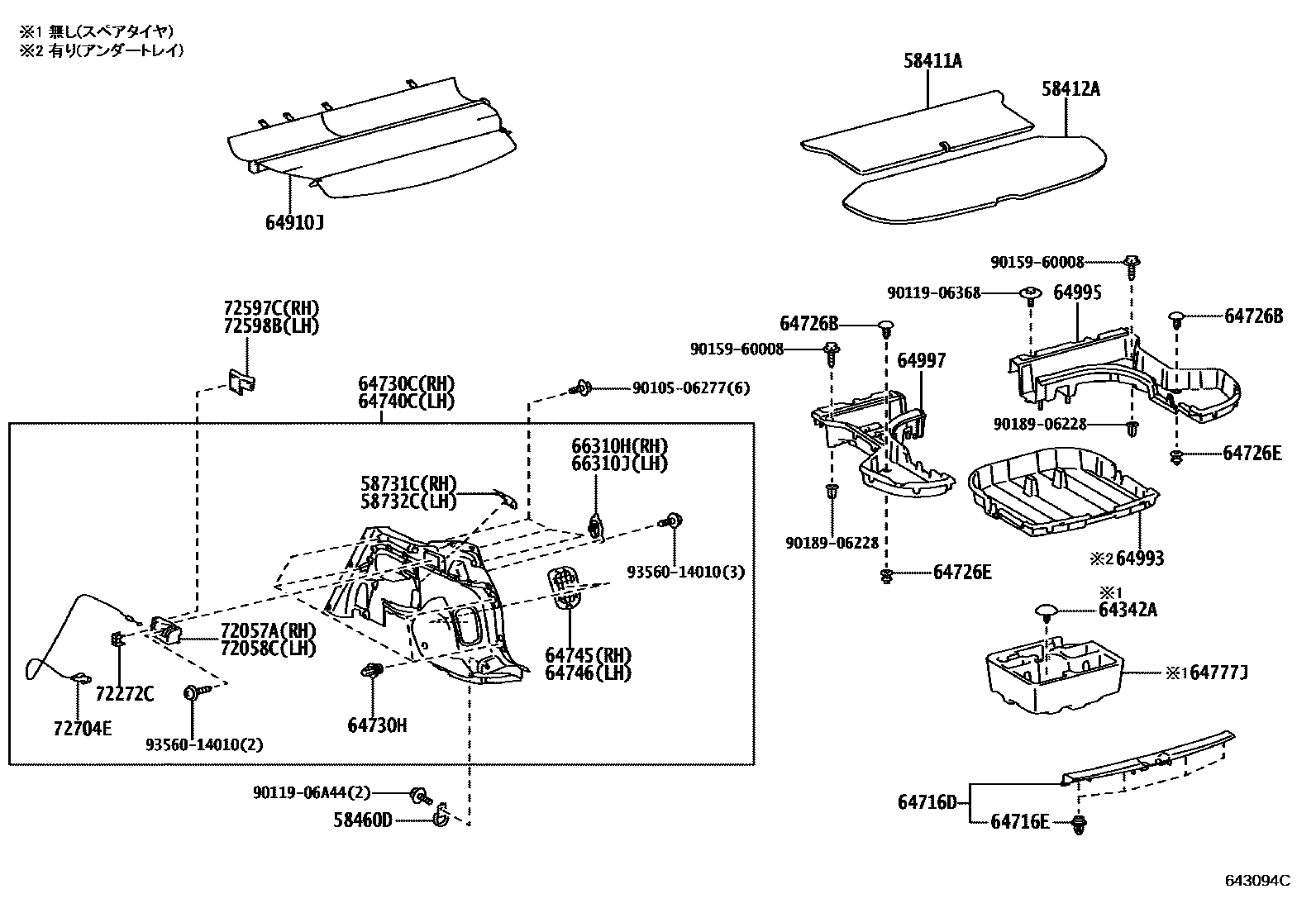 ※1 無し(スペアタイヤ)
※2 有り(アンダートレイ)

64910J

58411A
58412A

72597C(RH)
72598B(LH)

64730C(RH)
64740C(LH)

90105-06277(6)

66310H(RH)
66310J(LH)

58731C(RH)
58732C(LH)

93560-14010(3)

72057A(RH)
72058C(LH)

64745(RH)
64746(LH)

72272C

72704E

93560-14010(2)

64730H

90119-06A44(2)

58460D

90159-60008
90119-06368
64995
64726B
64726B
90159-60008
64997
90189-06228
64726E
90189-06228
64726E
※2 64993

※1
64342A
※1 64777J

64716D
64716E

643094C