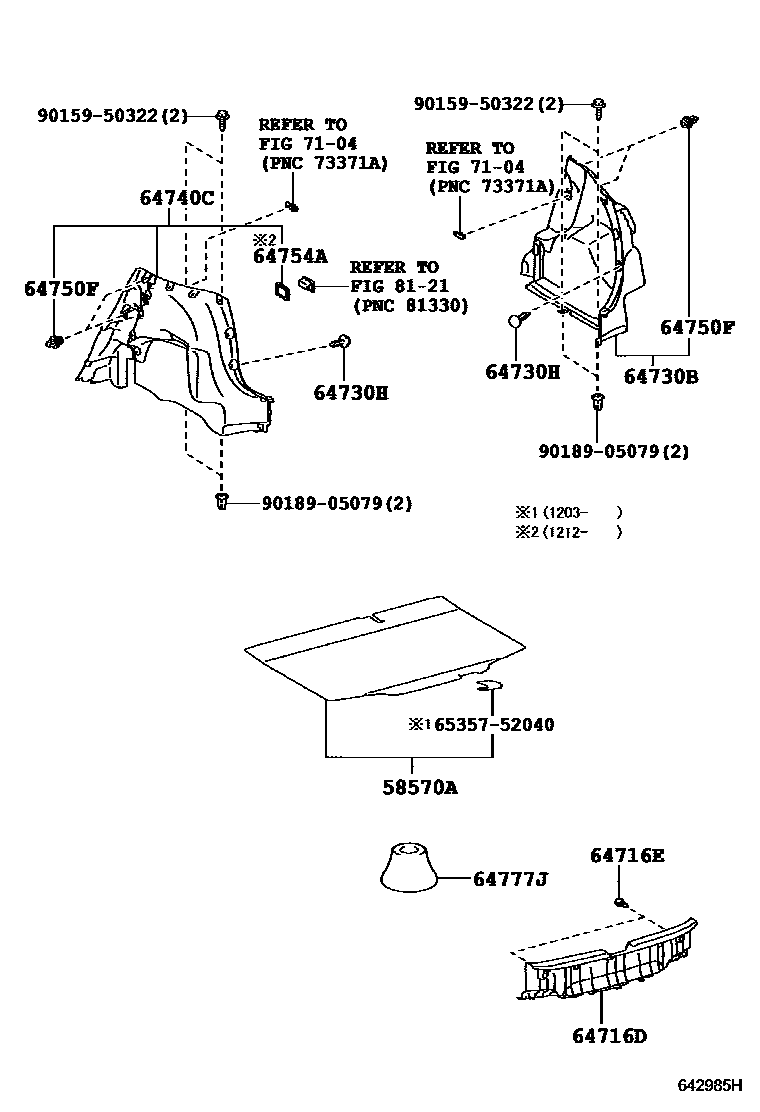 90159-50322(2)

REFER TO
FIG 71-04
(PNC 73371A)

64740C

※2
64754A

REFER TO
FIG 81-21
(PNC 81330)

64750F

64730H

90189-05079(2)

90159-50322(2)

REFER TO
FIG 71-04
(PNC 73371A)

64750F

64730H

64730B

90189-05079(2)

※1 (1203- )
※2 (1212- )

※1 65357-52040

58570A

64777J

64716E

64716D

642985H