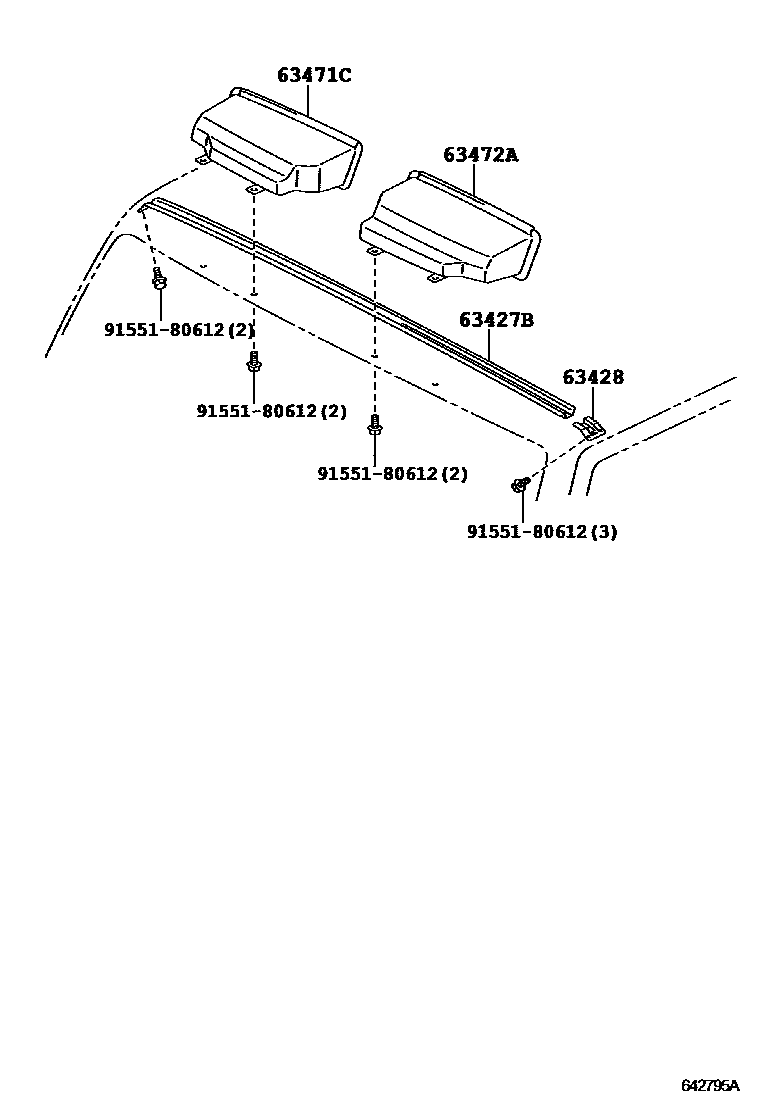 63471C
63472A
63427B
63428
91551-80612(2)
91551-80612(2)
91551-80612(2)
91551-80612(3)
642795A