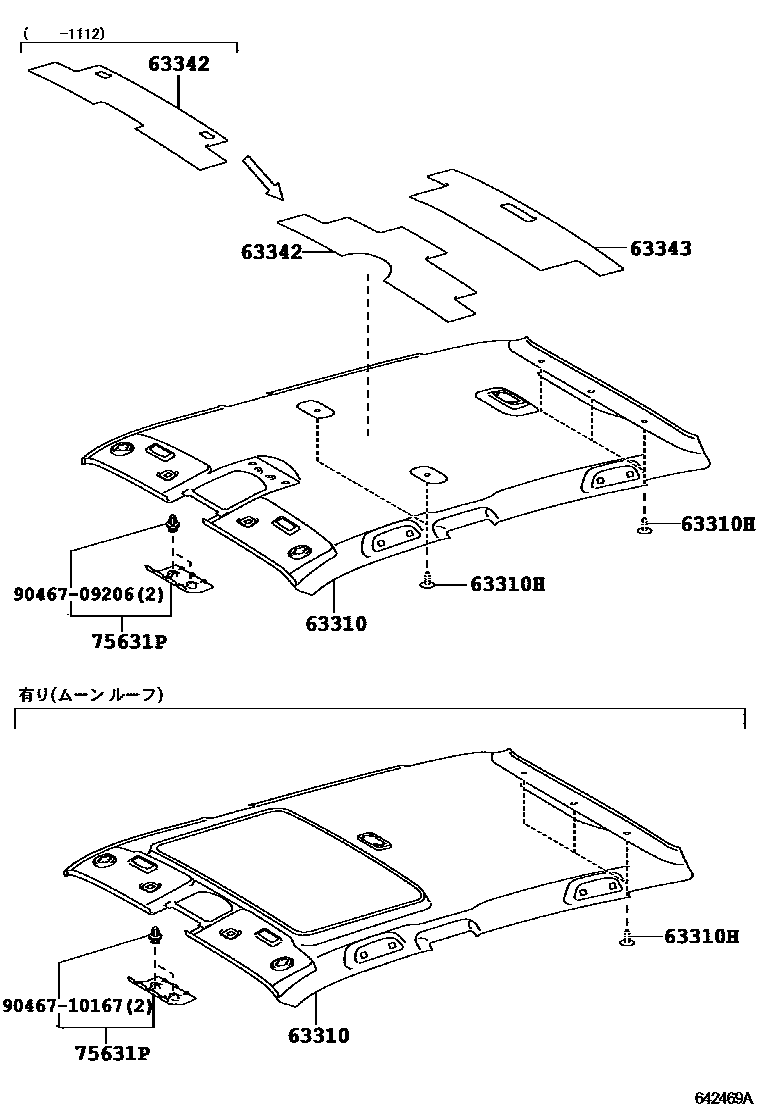 ( -1112)

63342

63342

63343

63310H

63310H

90467-09206(2)

75631P

63310

有り(ムーン ルーフ)

63310H

90467-10167(2)

75631P

63310

642469A