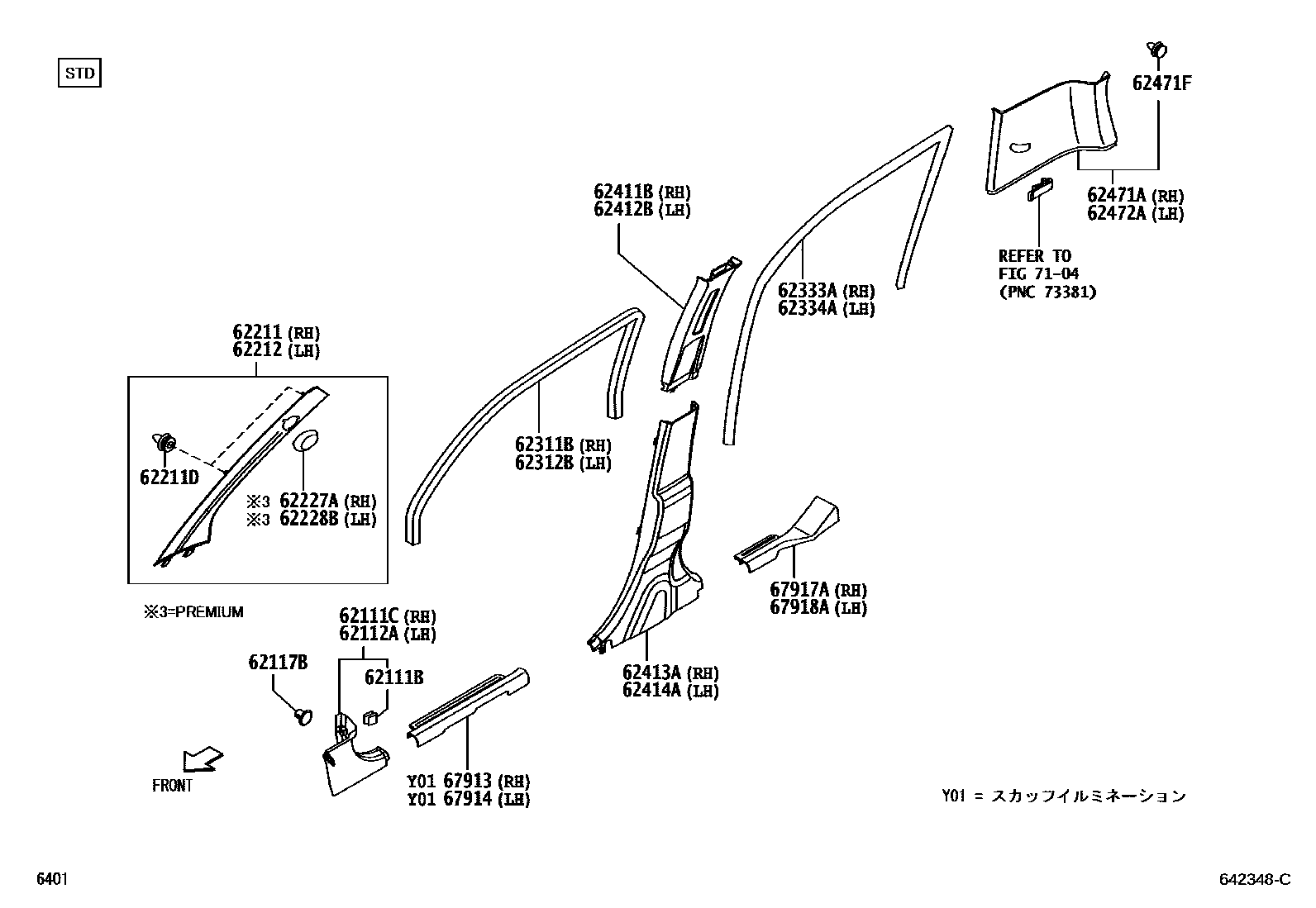 STD

62471F

62471A (RH)
62472A (LH)

REFER TO
FIG 71-04
(PNC 73381)

62411B (RH)
62412B (LH)

62333A (RH)
62334A (LH)

62211 (RH)
62212 (LH)

62211D

※3 62227A (RH)
※3 62228B (LH)

62311B (RH)
62312B (LH)

※3=PREMIUM

62111C (RH)
62112A (LH)

62117B

62111B

67917A (RH)
67918A (LH)

62413A (RH)
62414A (LH)

FRONT

Y01 67913 (RH)
Y01 67914 (LH)

Y01 = スカッフイルミネーション

6401

642348-C