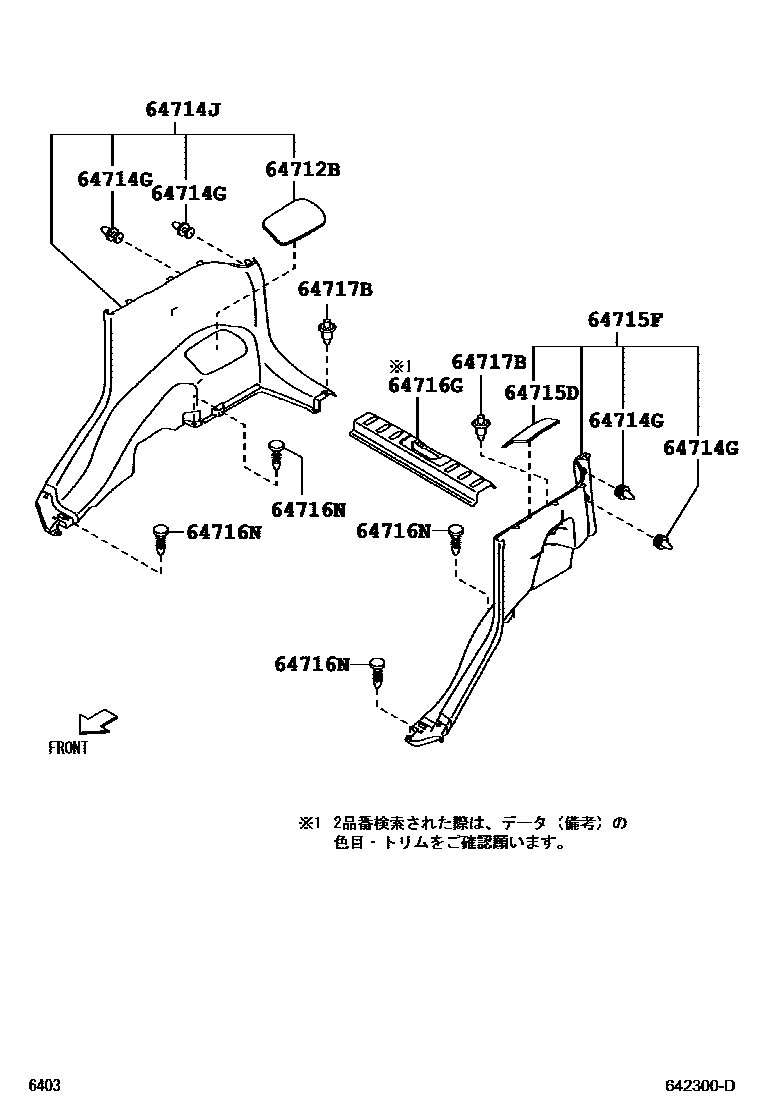 64714J
64714G
64714G
64712B
64717B
64715F
※1
64716G
64717B
64715D
64714G
64714G
64716N
64716N
64716N
64716N
FRONT

※1 2品番検索された際は、データ（備考）の色目・トリムをご確認願います。

6403
642300-D