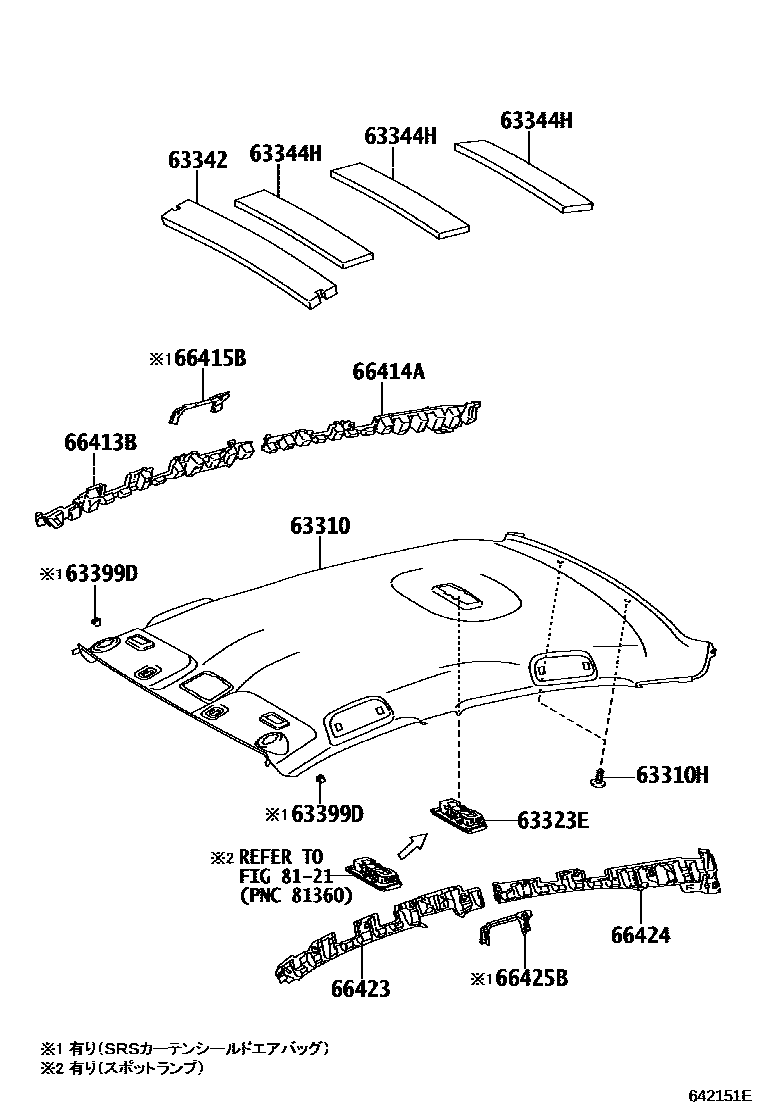 63342
63344H
63344H
63344H

※1 66415B
66414A
66413B

63310
※1 63399D
63310H
※1 63399D
63323E

※2 REFER TO
FIG 81-21
(PNC 81360)

66424
66423
※1 66425B

※1 有り(SRSカーテンシールドエアバッグ)
※2 有り(スポットランプ)

642151E