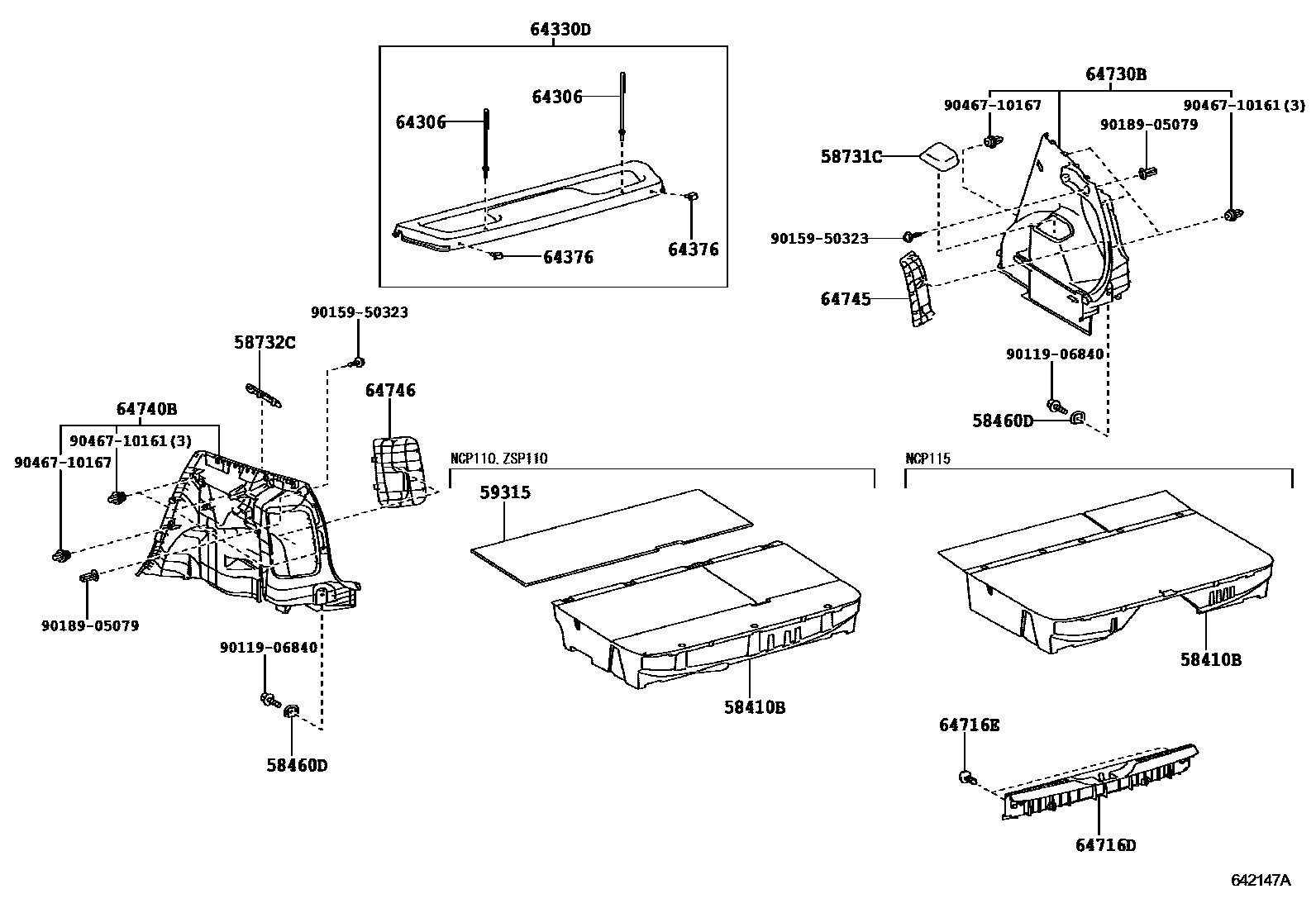 64330D

64306

64306

64376

64376

64730B

90467-10167

90467-10161(3)

90189-05079

58731C

90159-50323

64745

90119-06840

58460D

90159-50323

58732C

64746

64740B

90467-10161(3)

90467-10167

90189-05079

90119-06840

58460D

NCP110, ZSP110

59315

58410B

NCP115

58410B

64716E

64716D

642147A