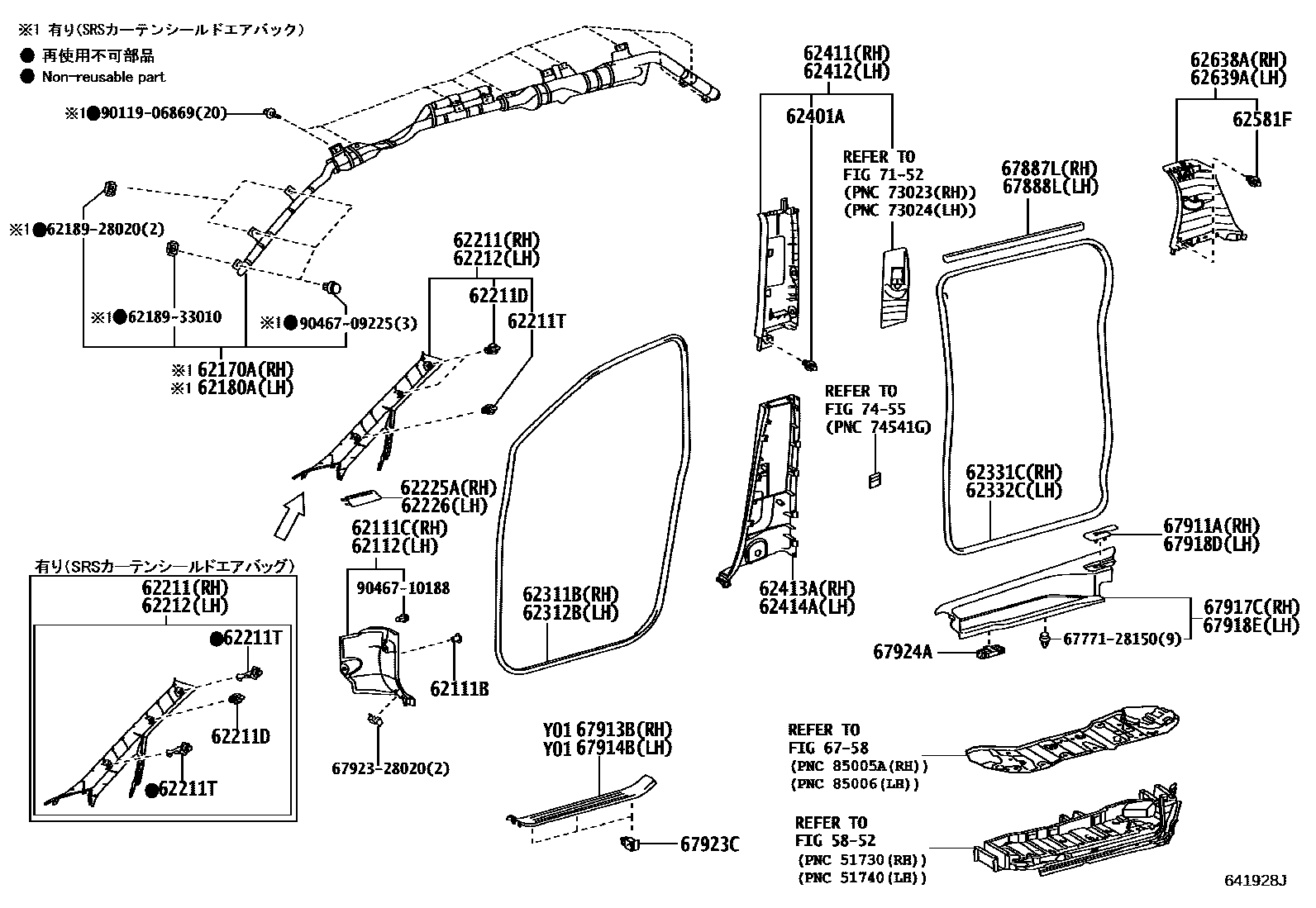 ※1 有り(SRSカーテンシールドエアバック)
● 再使用不可部品
● Non-reusable part

※1●90119-06869(20)

※1●62189-28020(2)

※1●62189-33010

※1●90467-09225(3)

※1 62170A(RH)
※1 62180A(LH)

62211(RH)
62212(LH)
62211D
62211T

62225A(RH)
62226(LH)

62111C(RH)
62112(LH)
90467-10188
62111B
67923-28020(2)

有り(SRSカーテンシールドエアバッグ)
62211(RH)
62212(LH)
●62211T
62211D
●62211T

62311B(RH)
62312B(LH)

Y01 67913B(RH)
Y01 67914B(LH)
67923C

62411(RH)
62412(LH)
62401A

REFER TO
FIG 71-52
(PNC 73023(RH))
(PNC 73024(LH))

REFER TO
FIG 74-55
(PNC 74541G)

62413A(RH)
62414A(LH)

67887L(RH)
67888L(LH)

62331C(RH)
62332C(LH)

62638A(RH)
62639A(LH)
62581F

67911A(RH)
67918D(LH)

67917C(RH)
67918E(LH)
67771-28150(9)
67924A

REFER TO
FIG 67-58
(PNC 85005A(RH))
(PNC 85006(LH))

REFER TO
FIG 58-52
(PNC 51730(RH))
(PNC 51740(LH))

641928J