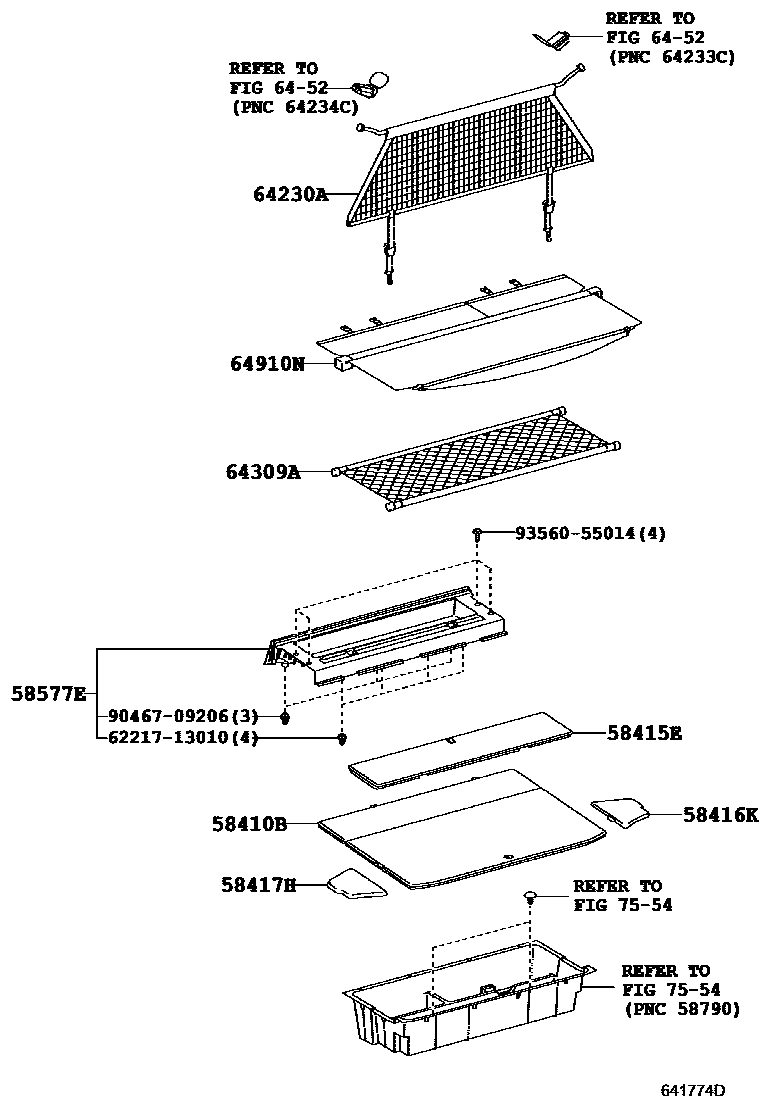 REFER TO
FIG 64-52
(PNC 64233C)

REFER TO
FIG 64-52
(PNC 64234C)

64230A

64910N

64309A

93560-55014(4)

58577E

90467-09206(3)

62217-13010(4)

58415E

58410B

58416K

58417H

REFER TO
FIG 75-54

REFER TO
FIG 75-54
(PNC 58790)

641774D