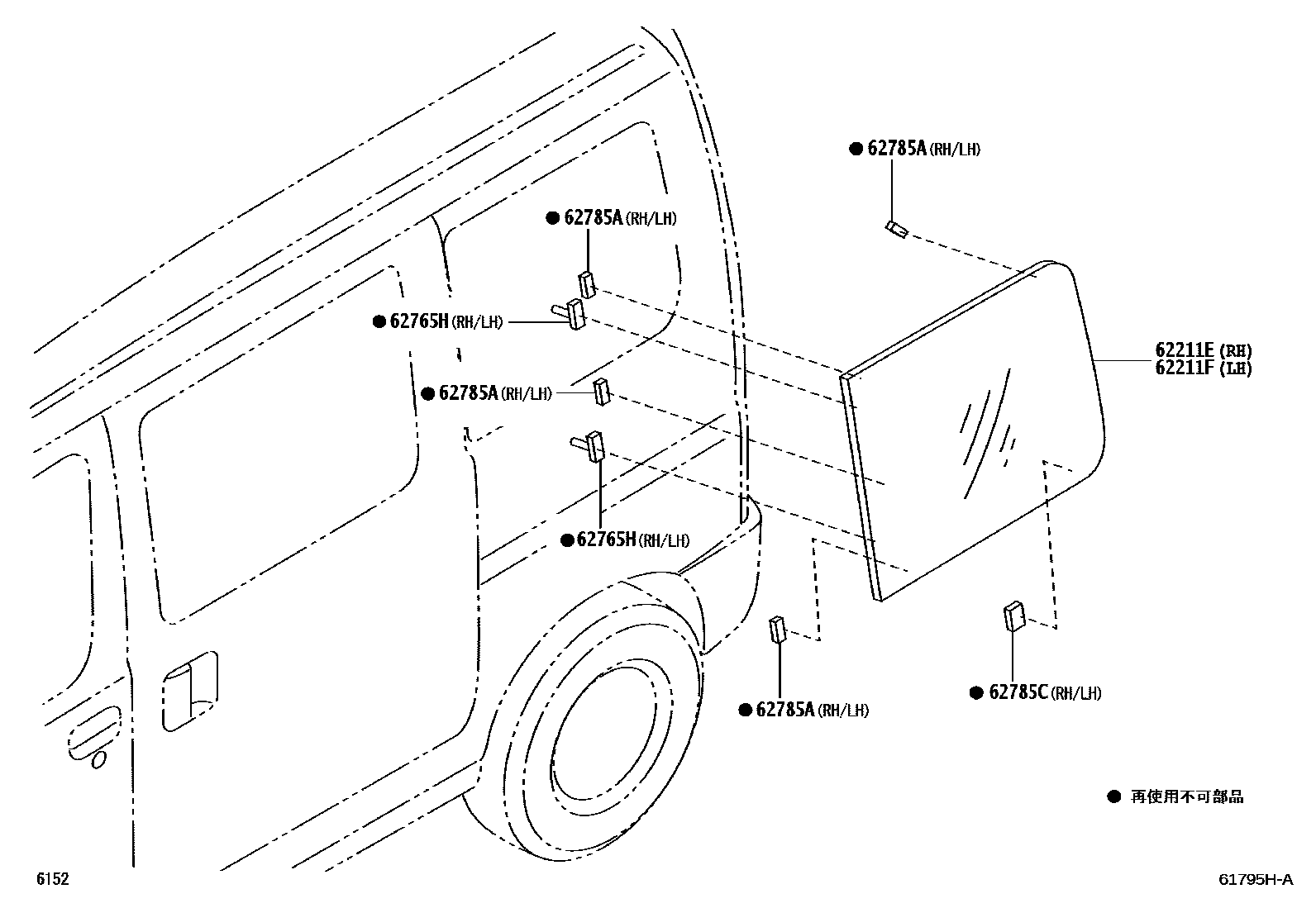 ● 62785A (RH/LH)

● 62785A (RH/LH)

● 62765H (RH/LH)

● 62785A (RH/LH)

62211E (RH)
62211F (LH)

● 62765H (RH/LH)

● 62785A (RH/LH)

● 62785C (RH/LH)

● 再使用不可部品

6152

61795H-A