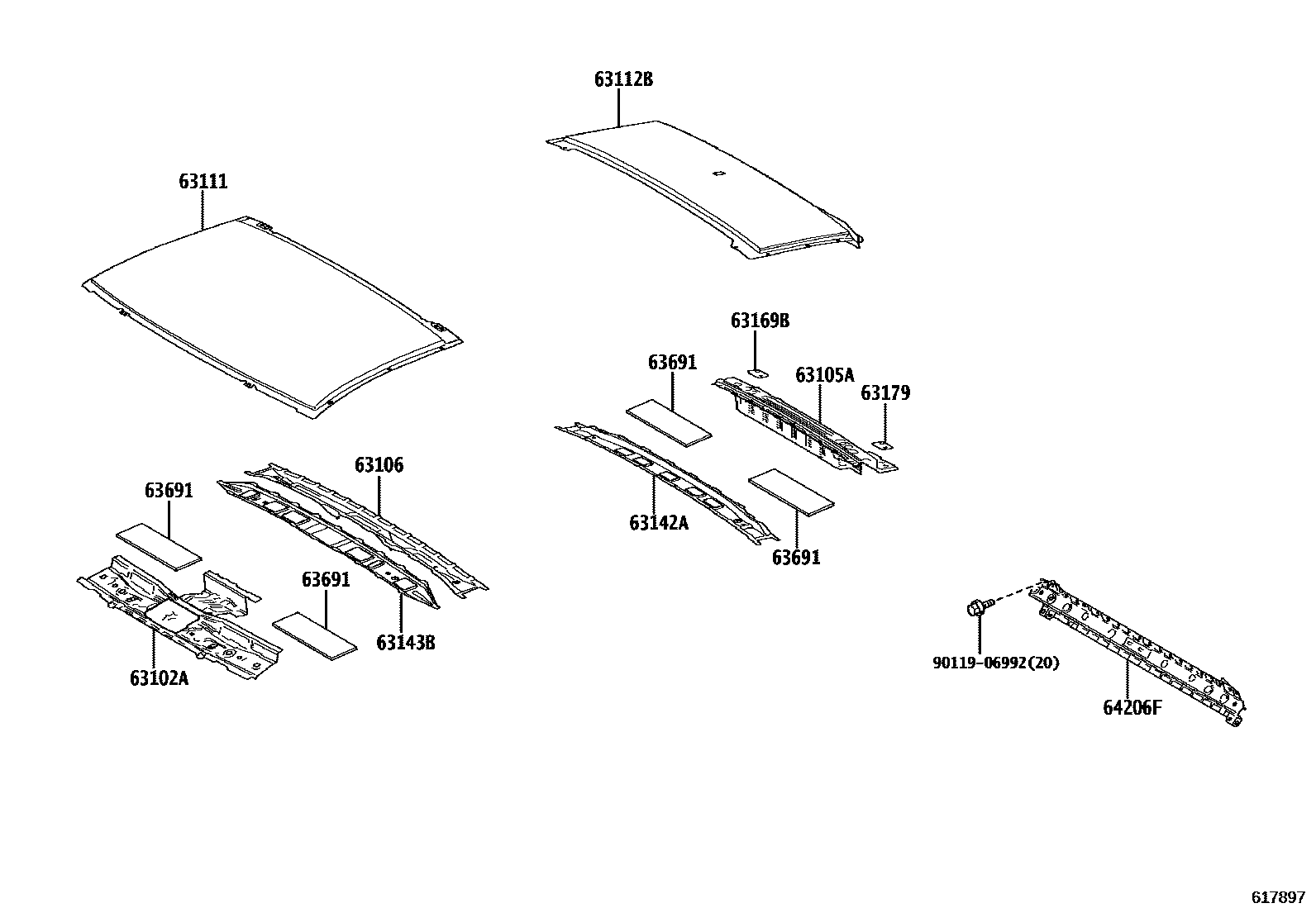 63112B

63111

63169B

63691

63105A

63179

63106

63691

63142A

63691

63691

63143B

63102A

90119-06992(20)

64206F

617897