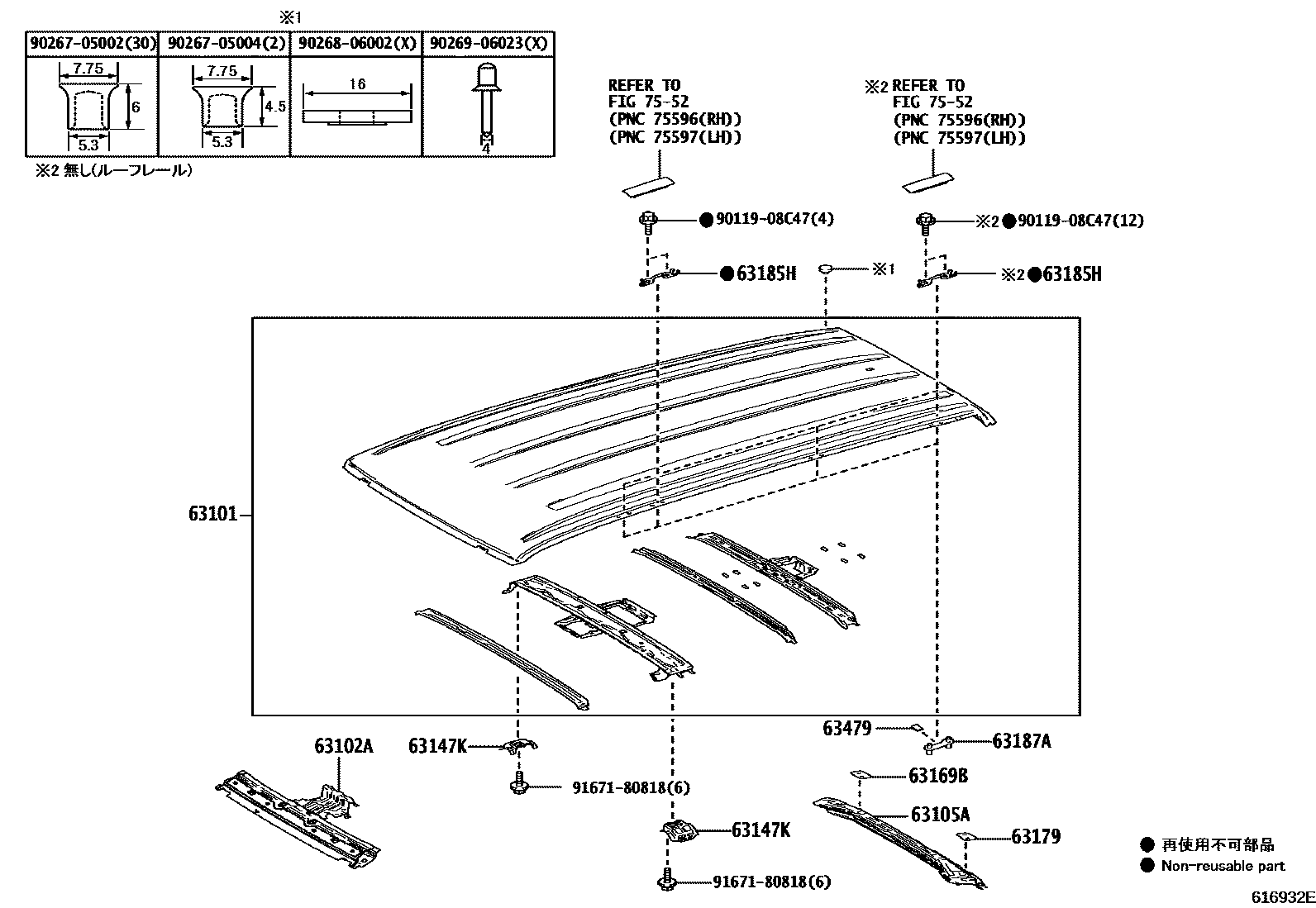 ※1

| 90267-05002(30) | 90267-05004(2) | 90268-06002(X) | 90269-06023(X) |
|---|---|---|---|
| 7.75 6 5.3 | 7.75 4.5 5.3 | 16 | 4 |

※2 無し(ルーフレール)

REFER TO
FIG 75-52
(PNC 75596(RH))
(PNC 75597(LH))

※2 REFER TO
FIG 75-52
(PNC 75596(RH))
(PNC 75597(LH))

● 90119-08C47(4)

※2 ● 90119-08C47(12)

● 63185H

※1

※2 ● 63185H

63101

63479

63187A

63102A

63147K

91671-80818(6)

63169B

63105A

63147K

63179

91671-80818(6)

● 再使用不可部品
● Non-reusable part

616932E