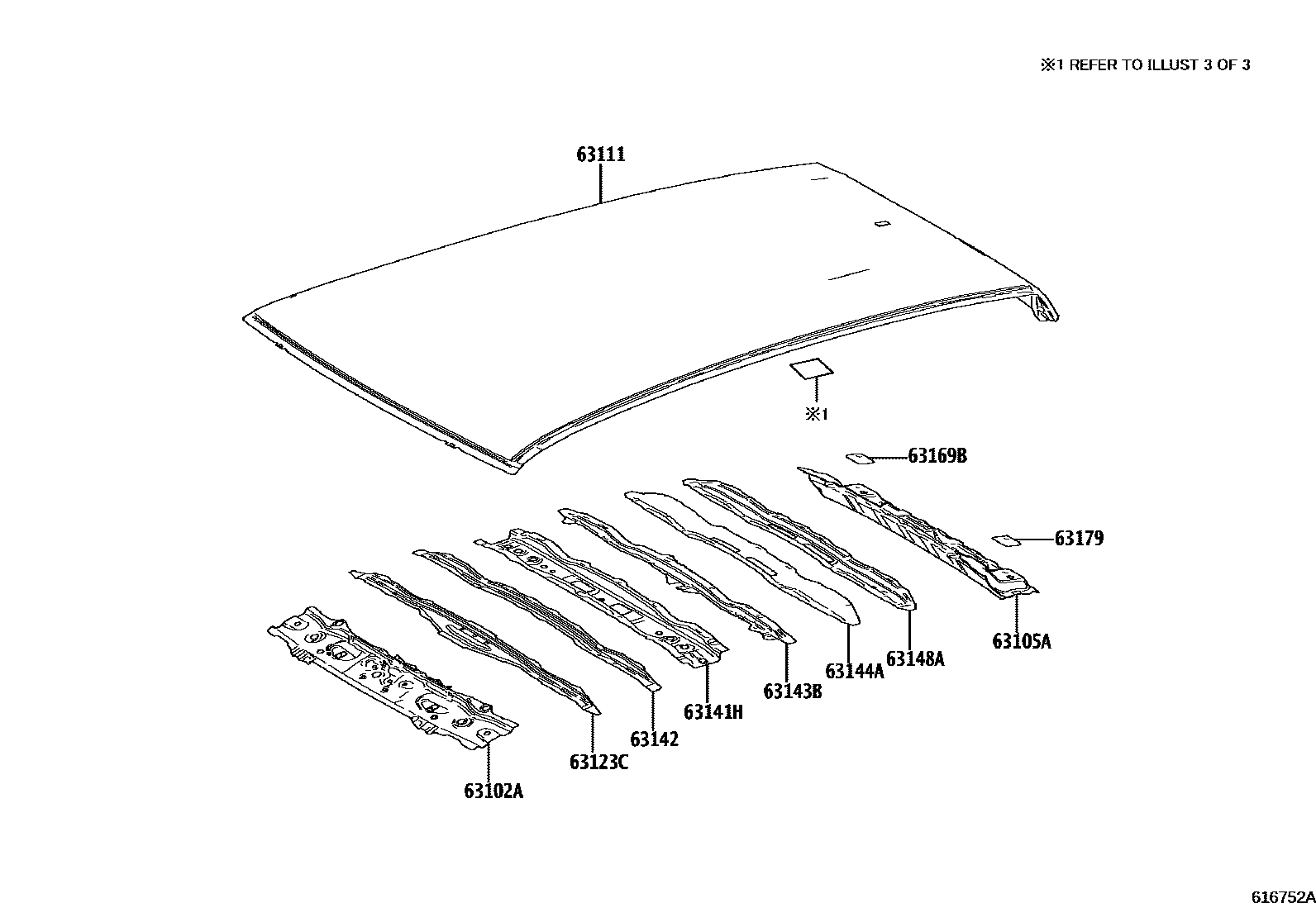 ※1 REFER TO ILLUST 3 OF 3

63111

※1

63169B

63179

63105A

63148A

63144A

63143B

63141H

63142

63123C

63102A

616752A