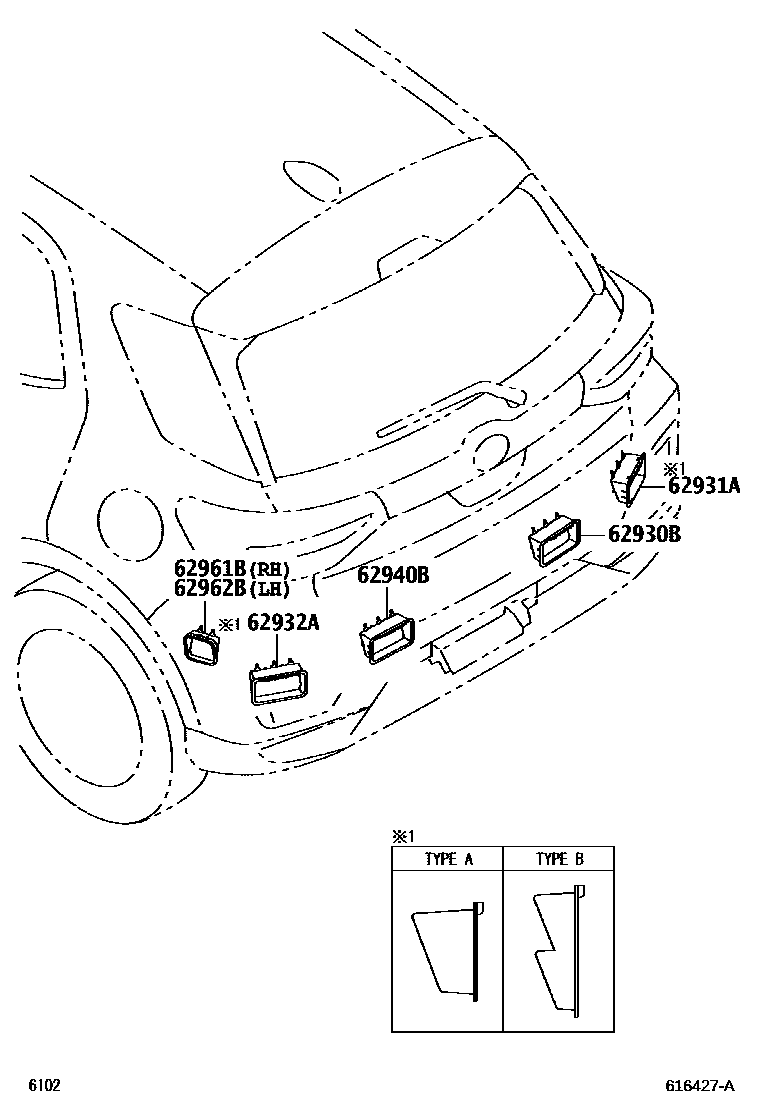 ※1
62931A

62930B

62961B(RH)
62962B(LH)

62940B

※1 62932A

※1

| TYPE A | TYPE B |
|---|---|
| | |

6102

616427-A