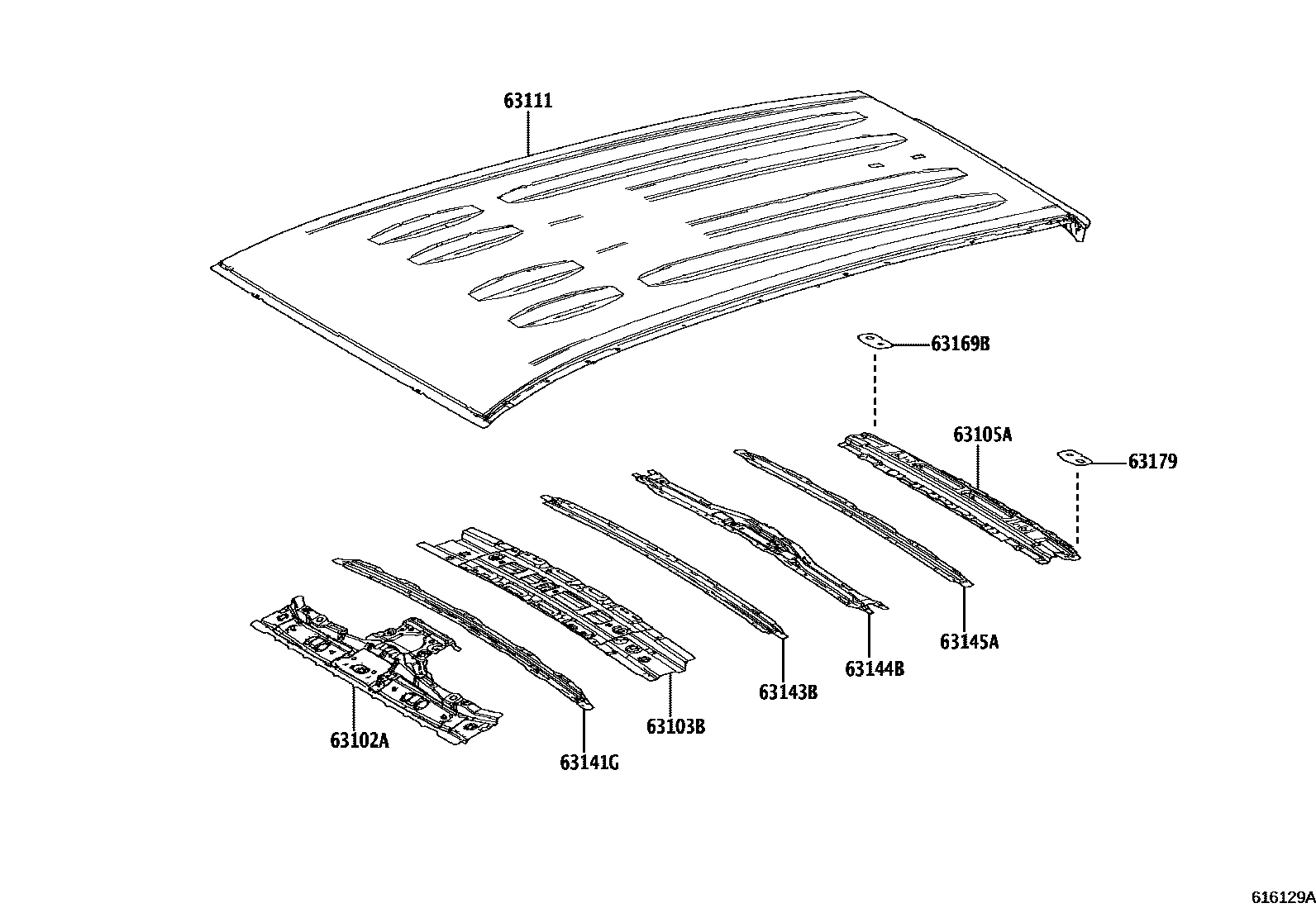 63111

63169B

63105A

63179

63145A

63144B

63143B

63103B

63141G

63102A

616129A