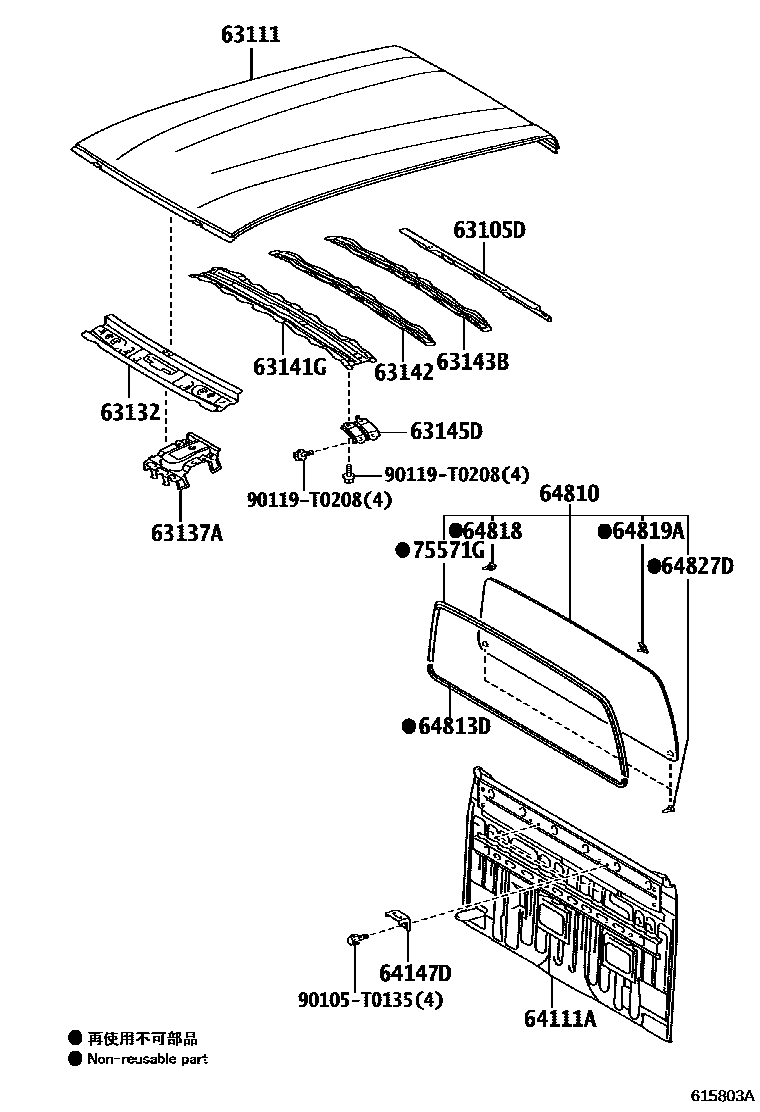 63111

63105D

63141G

63142

63143B

63132

63145D

90119-T0208(4)

90119-T0208(4)

63137A

64810

●64818

●64819A

●75571G

●64827D

●64813D

64147D

90105-T0135(4)

64111A

● 再使用不可部品
● Non-reusable part

615803A