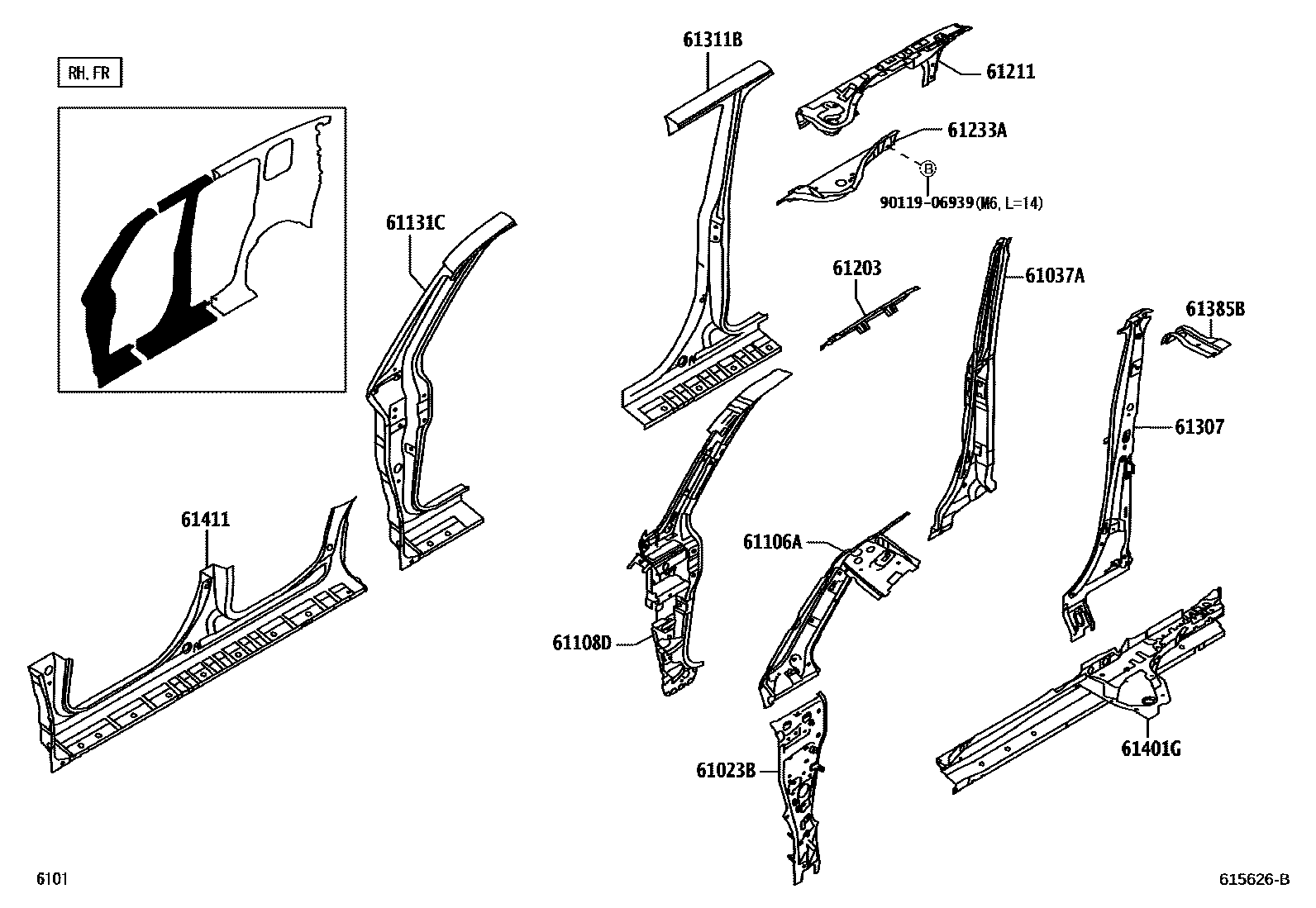 RH, FR

61311B

61211

61233A

B

90119-06939(M6, L=14)

61131C

61203

61037A

61385B

61307

61411

61106A

61108D

61023B

61401G

6101

615626-B