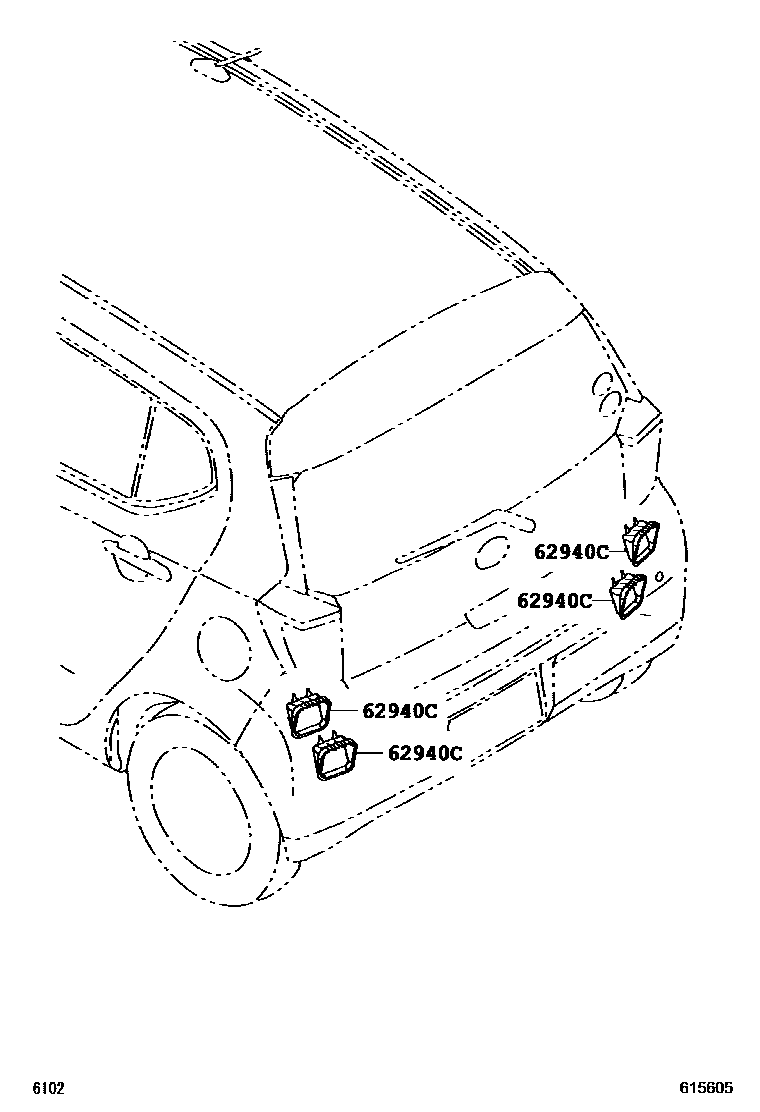 62940C
62940C
62940C
62940C
6102
615605