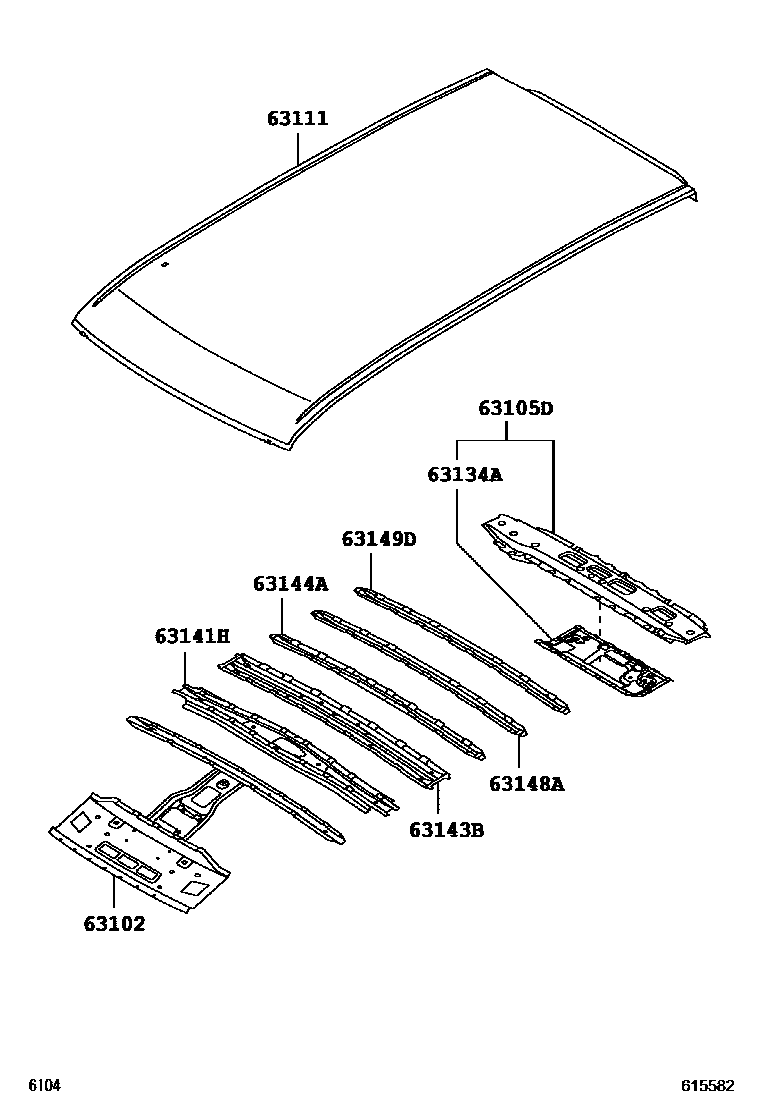 63111

63105D

63134A

63149D

63144A

63141H

63148A

63143B

63102

6104

615582