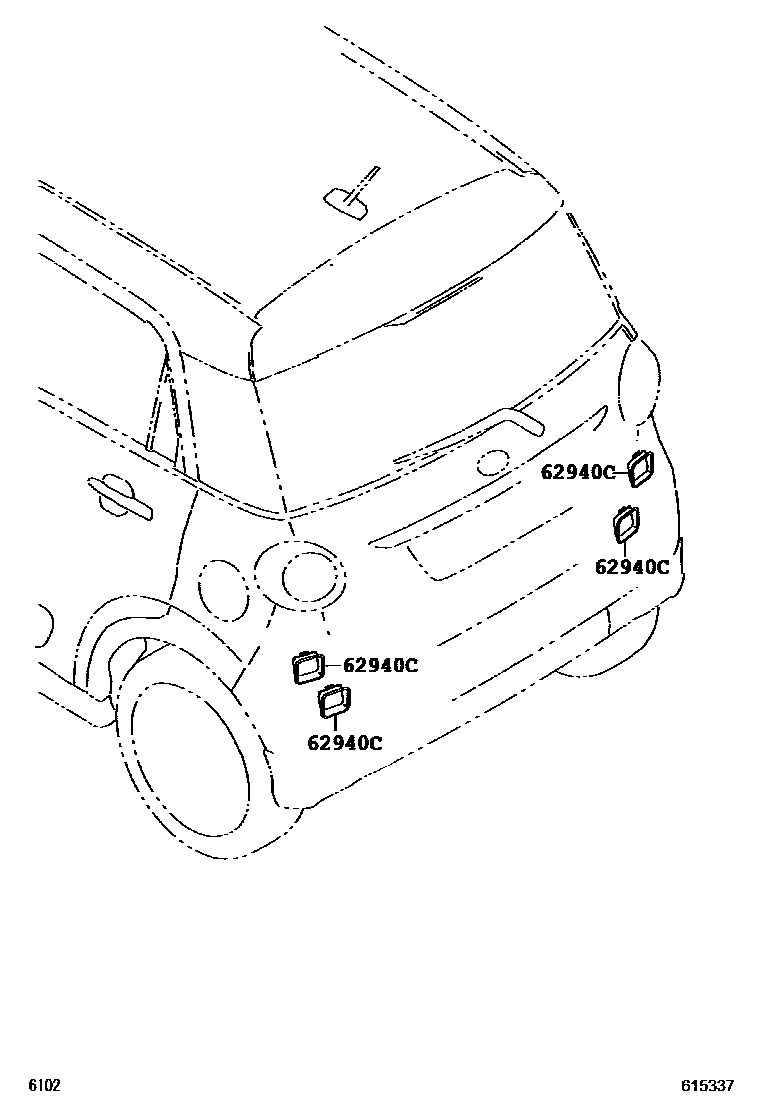 62940C
62940C
62940C
62940C

6102
615337