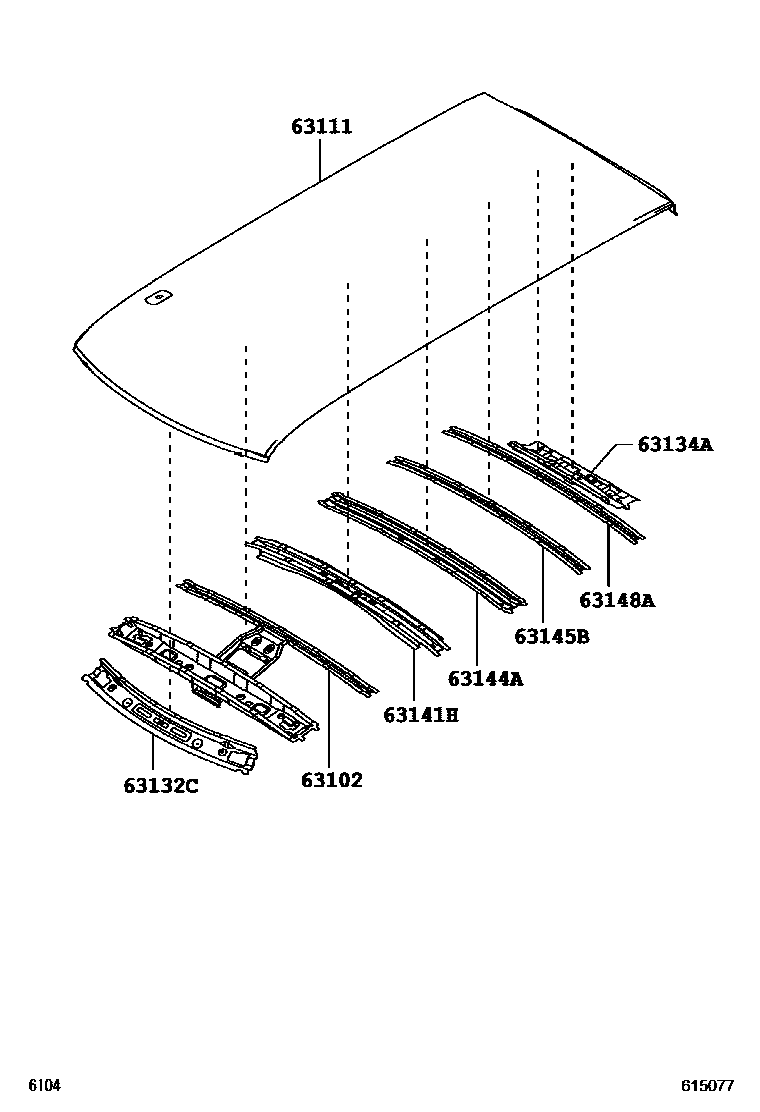 63111

63134A

63148A

63145B

63144A

63141H

63102

63132C

6104

615077