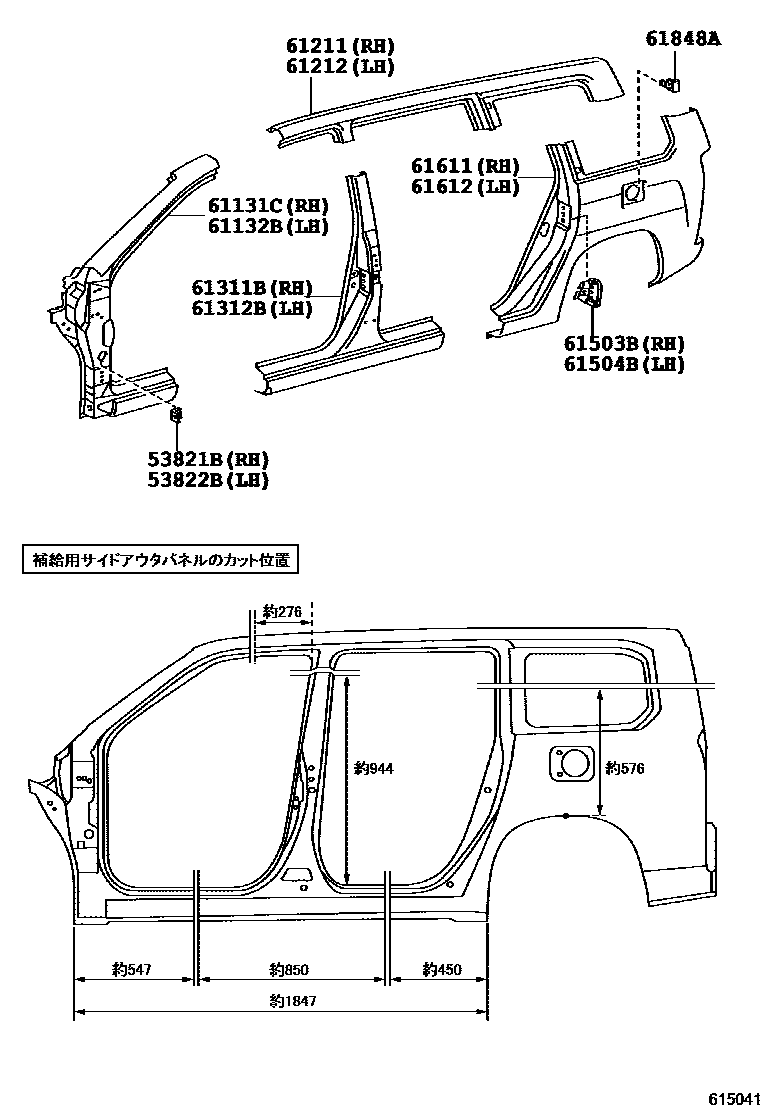 61211 (RH)
61212 (LH)

61848A

61611 (RH)
61612 (LH)

61131C (RH)
61132B (LH)

61311B (RH)
61312B (LH)

61503B (RH)
61504B (LH)

53821B (RH)
53822B (LH)

補給用サイドアウタパネルのカット位置

約276

約944

約576

約547

約850

約450

約1847

615041