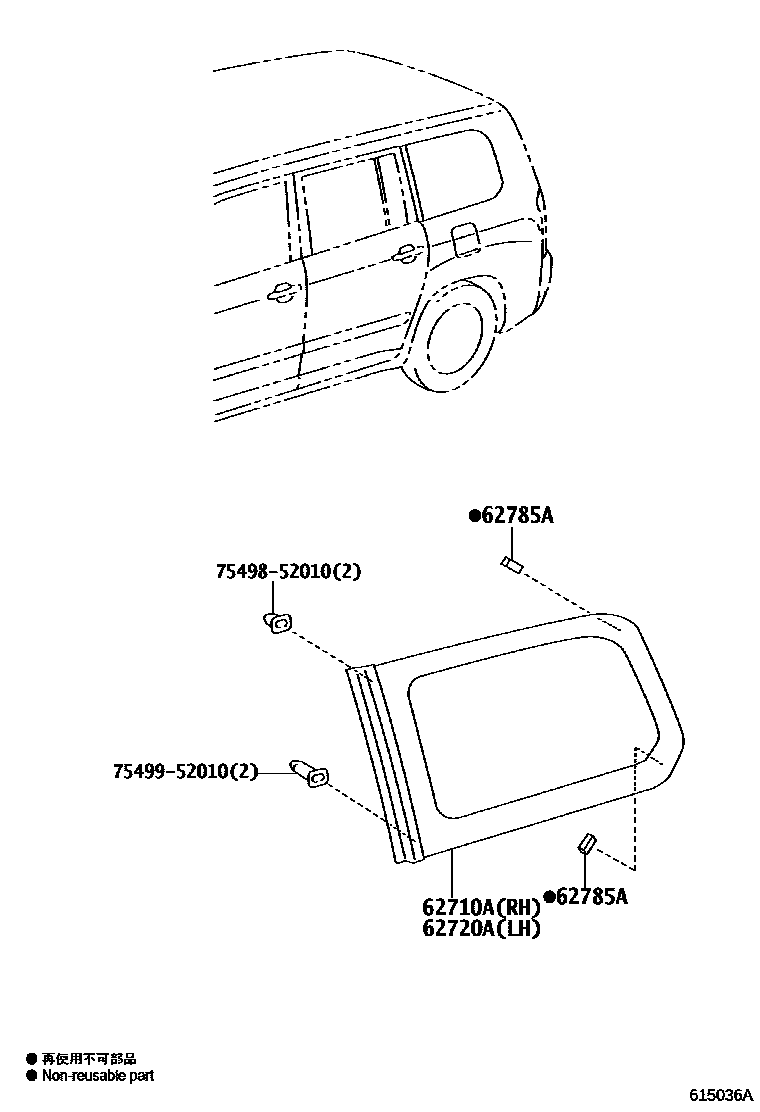 ●62785A

75498-52010(2)

75499-52010(2)

62710A(RH)
62720A(LH)

●62785A

● 再使用不可部品
● Non-reusable part

615036A