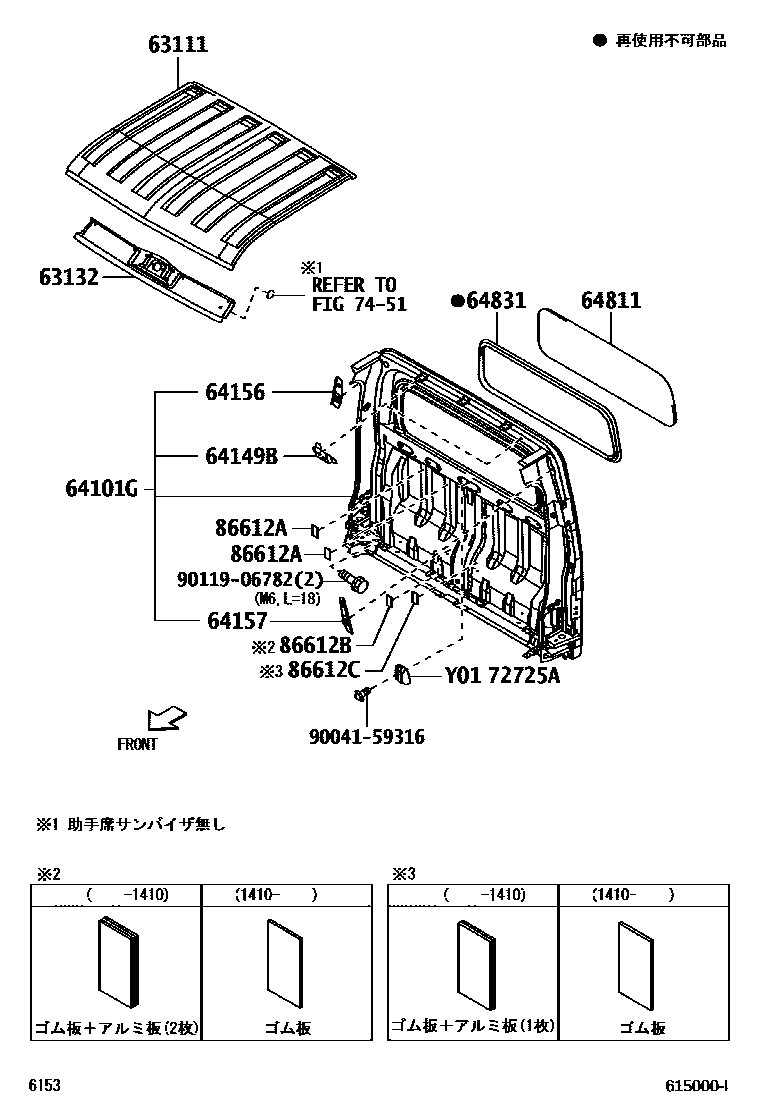 ● 再使用不可部品

63111

63132

※1
REFER TO
FIG 74-51

●64831

64811

64156

64149B

64101G

86612A

86612A

90119-06782(2)
(M6, L=18)

64157

※2 86612B

※3 86612C

Y01 72725A

90041-59316

FRONT

※1 助手席サンバイザ無し

※2

| ( -1410) | (1410- ) |
|---|---|
| ゴム板＋アルミ板(2枚) | ゴム板 |

※3

| ( -1410) | (1410- ) |
|---|---|
| ゴム板＋アルミ板(1枚) | ゴム板 |

6153

615000-I