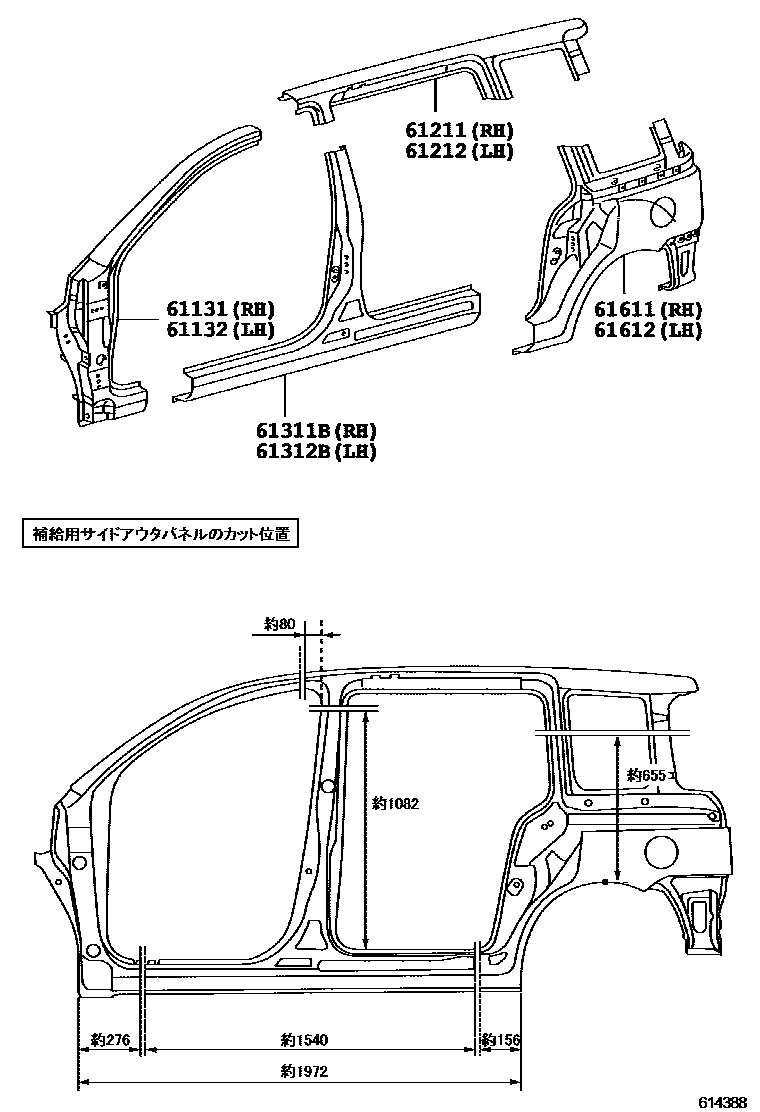 61211 (RH)
61212 (LH)

61131 (RH)
61132 (LH)

61611 (RH)
61612 (LH)

61311B (RH)
61312B (LH)

補給用サイドアウタパネルのカット位置

約80

約1082

約655

約276

約1540

約156

約1972

614388