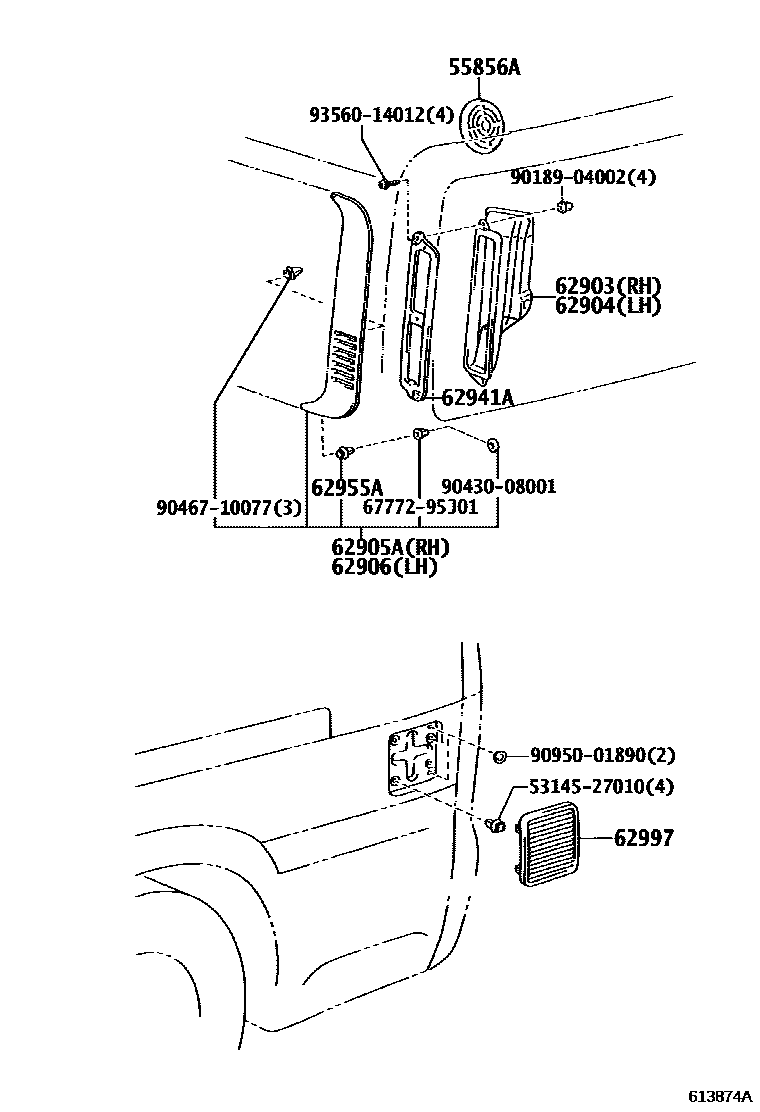 55856A

93560-14012(4)

90189-04002(4)

62903(RH)
62904(LH)

62941A

62955A

90430-08001

90467-10077(3)

67772-95301

62905A(RH)
62906(LH)

90950-01890(2)

53145-27010(4)

62997

613874A