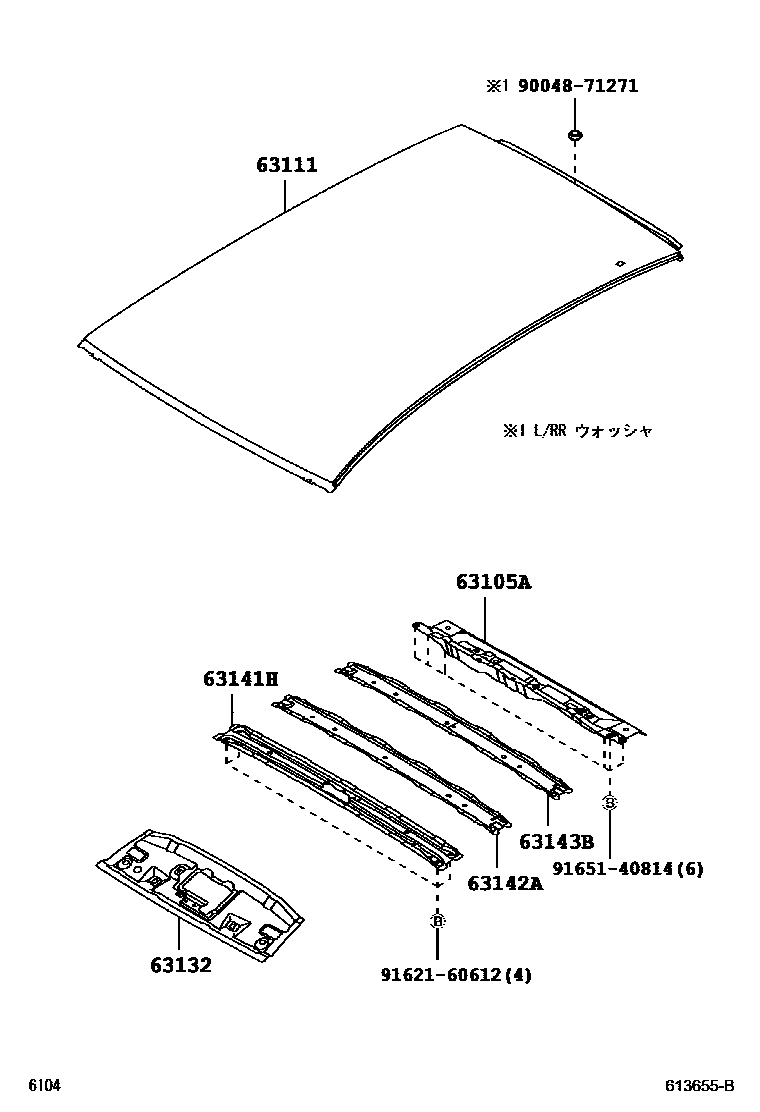 ※1 90048-71271

63111

※1 L/RR ウォッシャ

63105A

63141H

63143B

91651-40814(6)

63142A

63132

91621-60612(4)

6104

613655-B