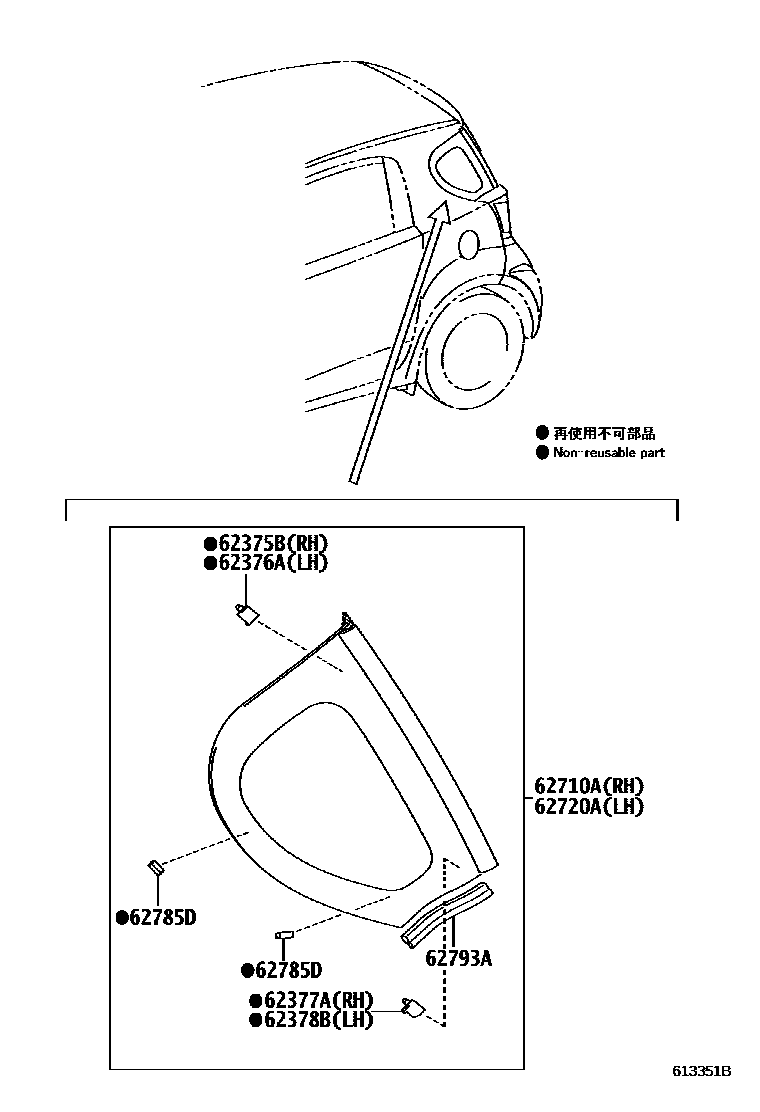 ● 再使用不可部品
● Non-reusable part

●62375B(RH)
●62376A(LH)

62710A(RH)
62720A(LH)

●62785D

●62785D

62793A

●62377A(RH)
●62378B(LH)

613351B