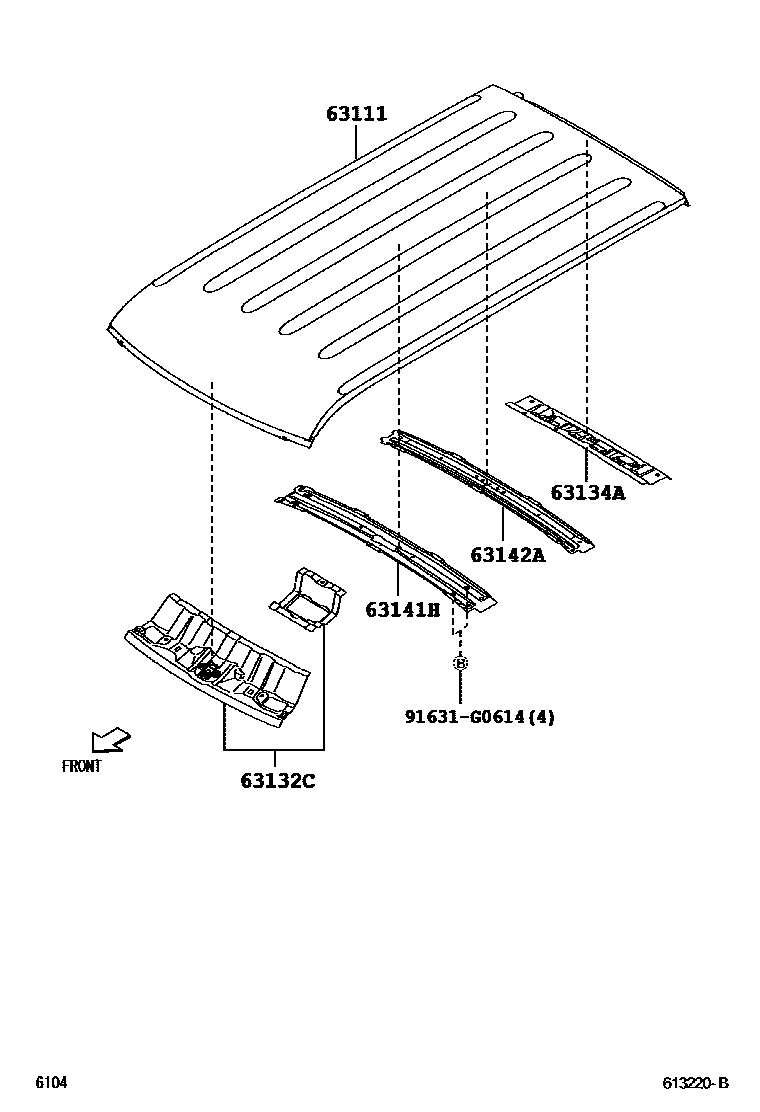 63111

63134A

63142A

63141H

91631-G0614(4)

FRONT

63132C

6104

613220-B