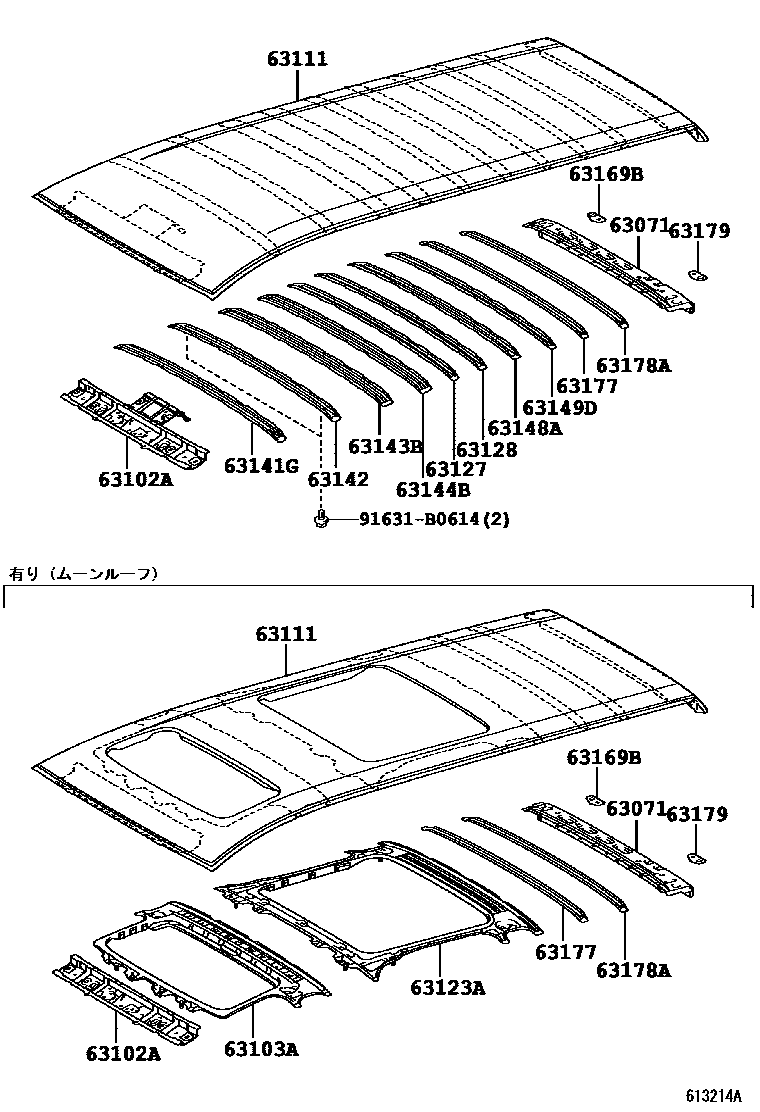 63111

63169B

63071

63179

63178A

63177

63149D

63148A

63128

63127

63144B

63143B

63142

63141G

63102A

91631-B0614(2)

有り（ムーンルーフ）

63111

63169B

63071

63179

63177

63178A

63123A

63103A

63102A

613214A