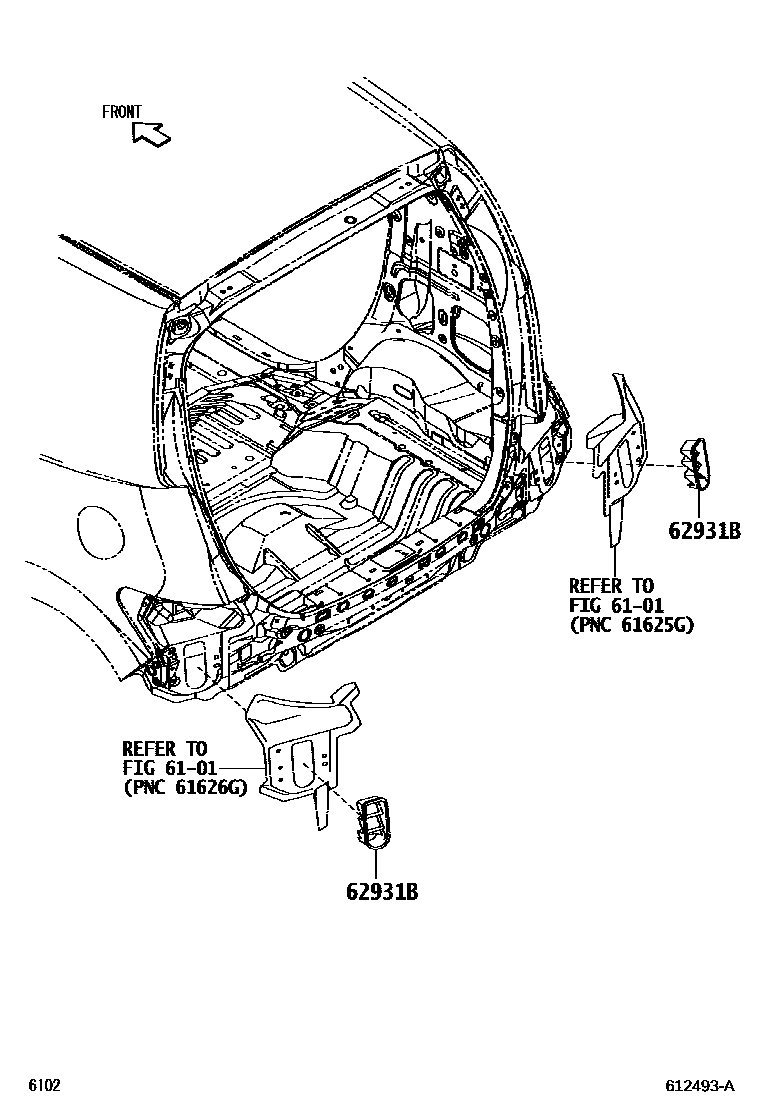 FRONT

62931B

REFER TO
FIG 61-01
(PNC 61625G)

REFER TO
FIG 61-01
(PNC 61626G)

62931B

6102

612493-A